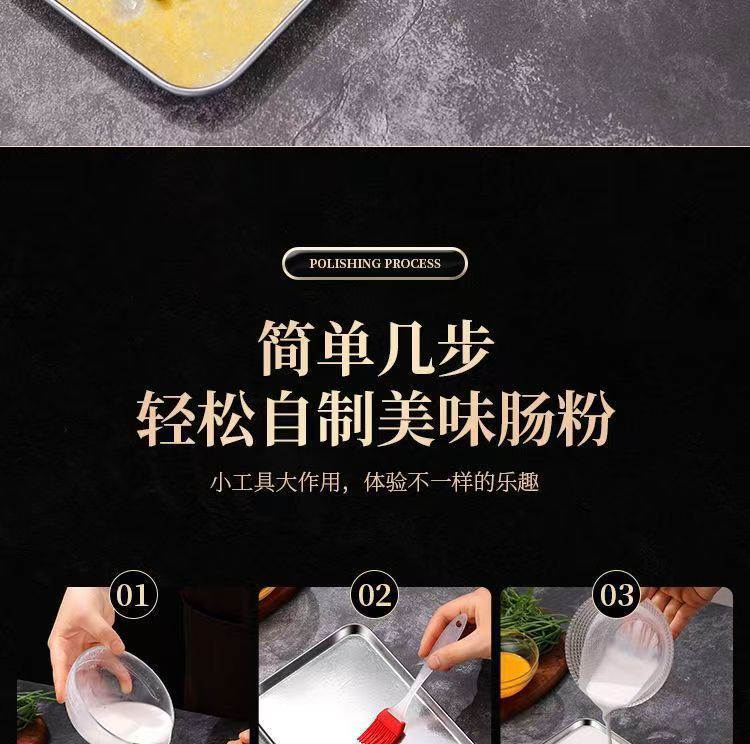 POLISHING PROCESS

简单几步
轻松自制美味肠粉

小工具大作用，体验不一样的乐趣

01

02

03