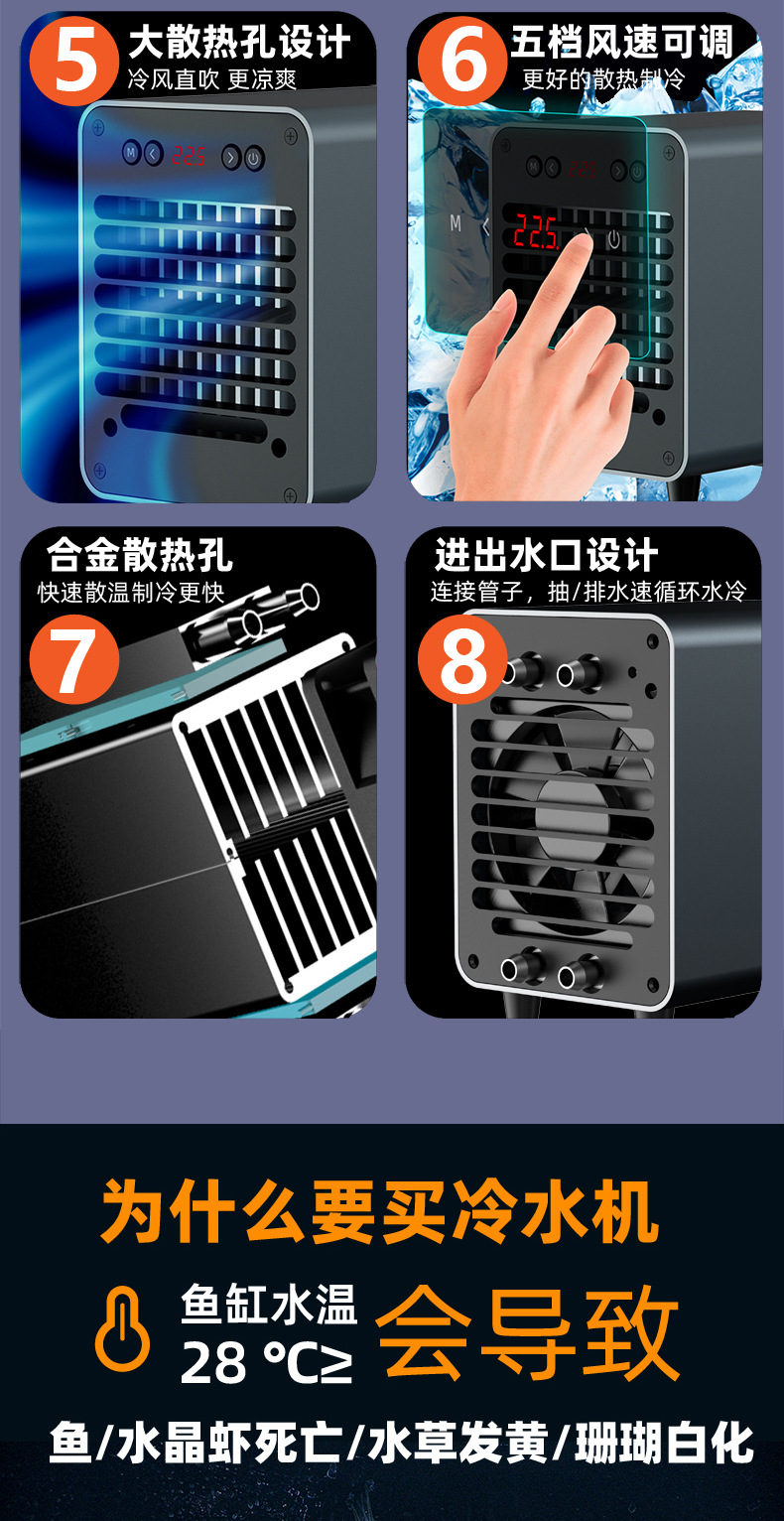 5 大散热孔设计
冷风直吹 更凉爽

M 22.5

6 五档风速可调
更好的散热制冷

M 22.5

合金散热孔
快速散温制冷更快
7

进出水口设计
连接管子，抽/排水速循环水冷
8

为什么要买冷水机

鱼缸水温
28 ℃≥ 会导致

鱼/水晶虾死亡/水草发黄/珊瑚白化