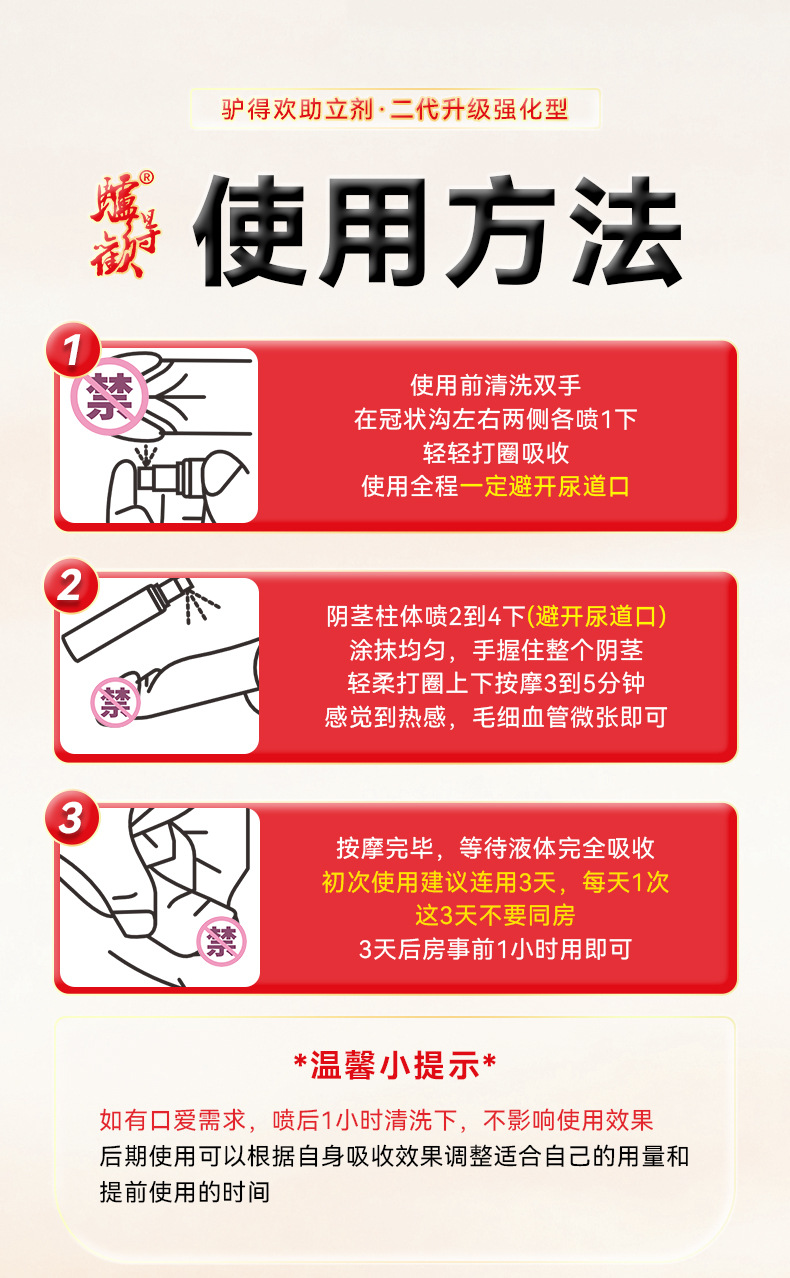 驴得欢助立剂·二代升级强化型

驴得欢®

使用方法

1
禁
使用前清洗双手
在冠状沟左右两侧各喷1下
轻轻打圈吸收
使用全程一定避开尿道口

2
禁
阴茎柱体喷2到4下(避开尿道口)
涂抹均匀，手握住整个阴茎
轻柔打圈上下按摩3到5分钟
感觉到热感，毛细血管微张即可

3
禁
按摩完毕，等待液体完全吸收
初次使用建议连用3天，每天1次
这3天不要同房
3天后房事前1小时用即可

*温馨小提示*
如有口爱需求，喷后1小时清洗下，不影响使用效果
后期使用可以根据自身吸收效果调整适合自己的用量和提前使用的时间