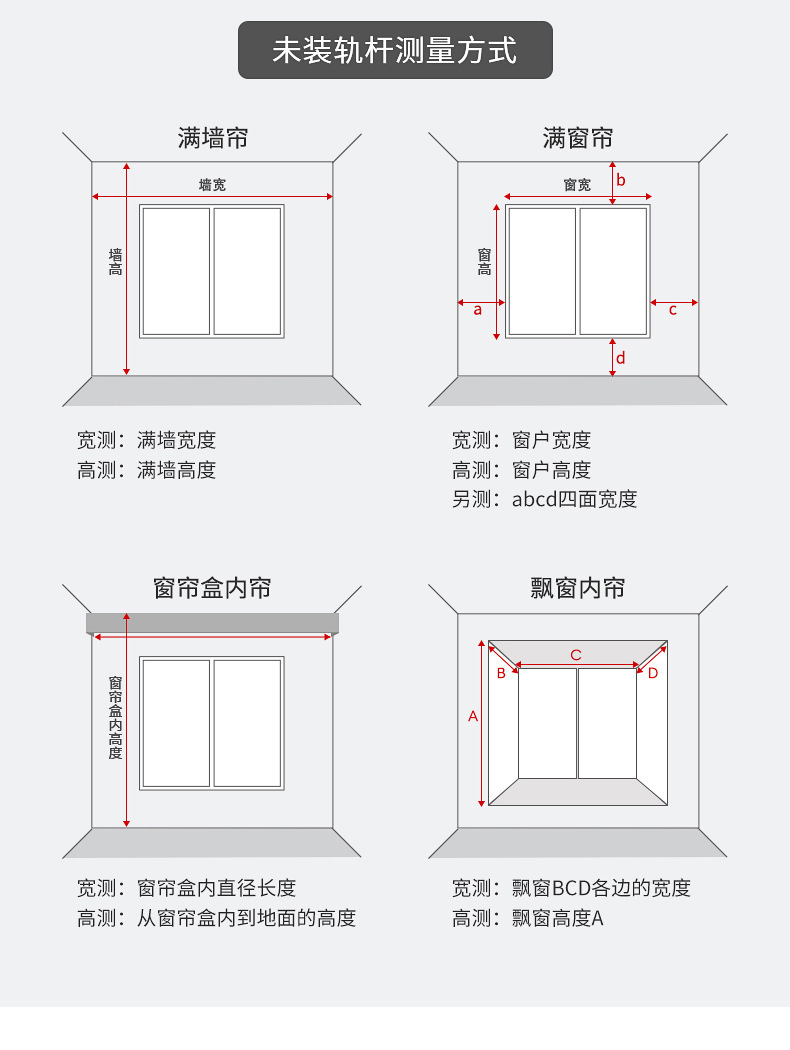 未装轨杆测量方式

满墙帘

墙宽

墙高

宽测：满墙宽度
高测：满墙高度

满窗帘

窗宽

b

窗高

a

c

d

宽测：窗户宽度
高测：窗户高度
另测：abcd四面宽度

窗帘盒内帘

窗帘盒内高度

宽测：窗帘盒内直径长度
高测：从窗帘盒内到地面的高度

飘窗内帘

C

B

D

A

宽测：飘窗BCD各边的宽度
高测：飘窗高度A