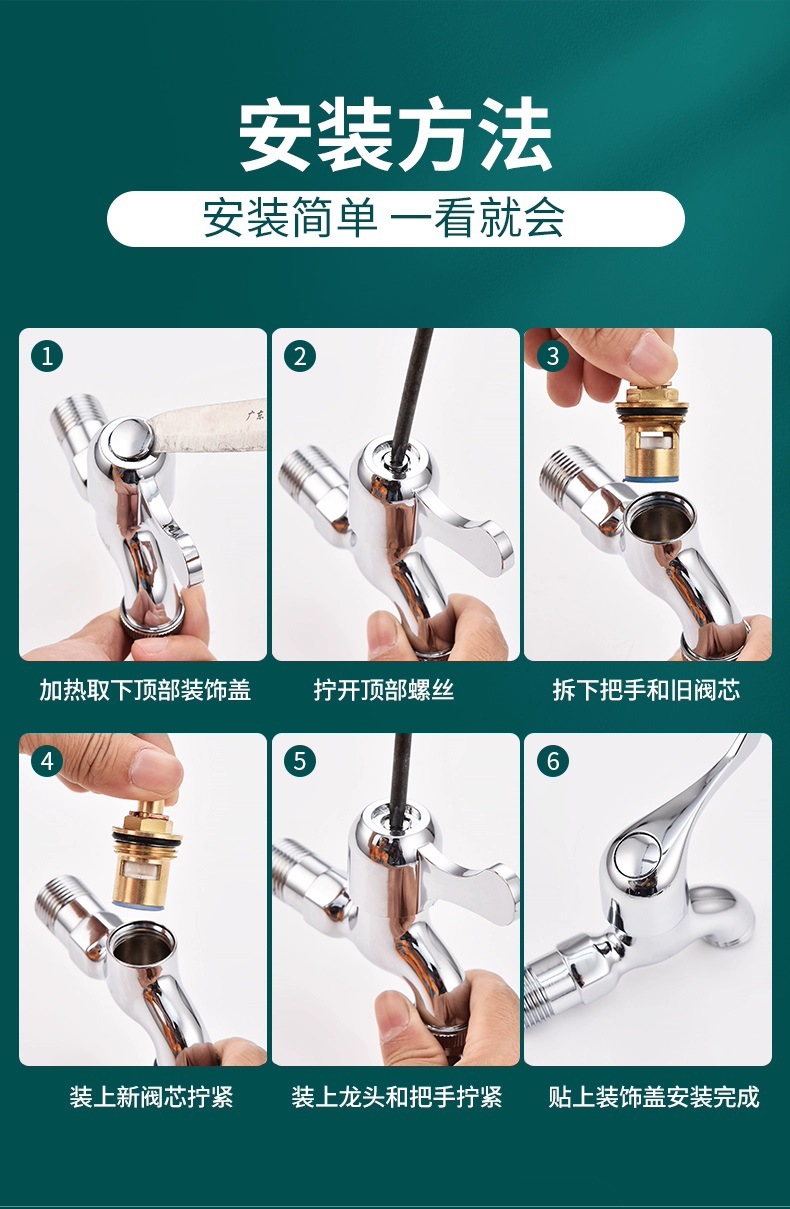 安装方法

安装简单 一看就会

1
广东

加热取下顶部装饰盖

2

拧开顶部螺丝

3

拆下把手和旧阀芯

4

装上新阀芯拧紧

5

装上龙头和把手拧紧

6

贴上装饰盖安装完成