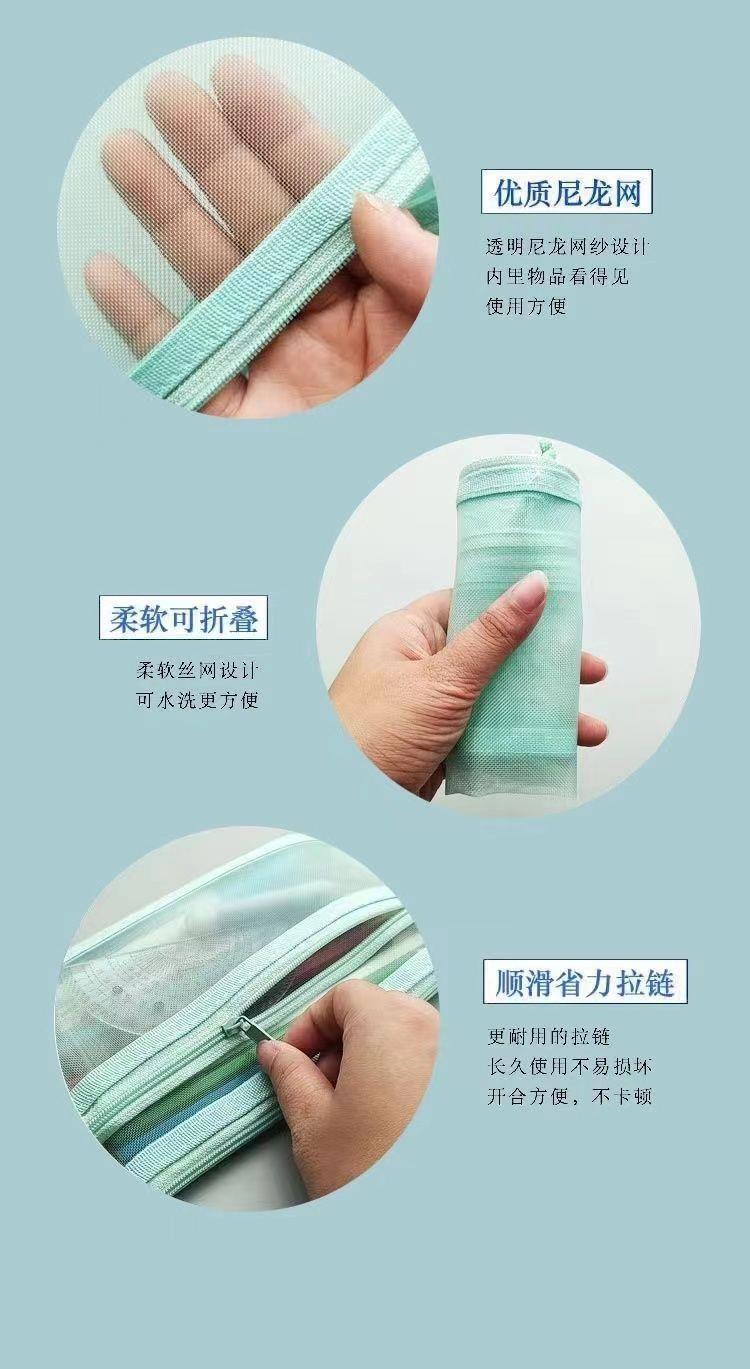 优质尼龙网

透明尼龙网纱设计
内里物品看得见
使用方便

柔软可折叠

柔软丝网设计
可水洗更方便

顺滑省力拉链

更耐用的拉链
长久使用不易损坏
开合方便，不卡顿