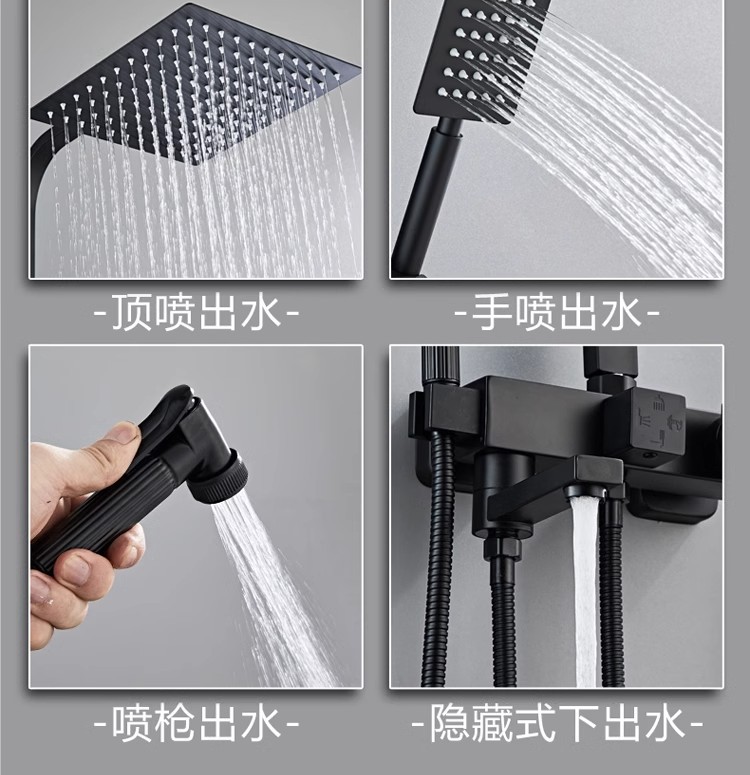 -顶喷出水-

-手喷出水-

-喷枪出水-

-隐藏式下出水-