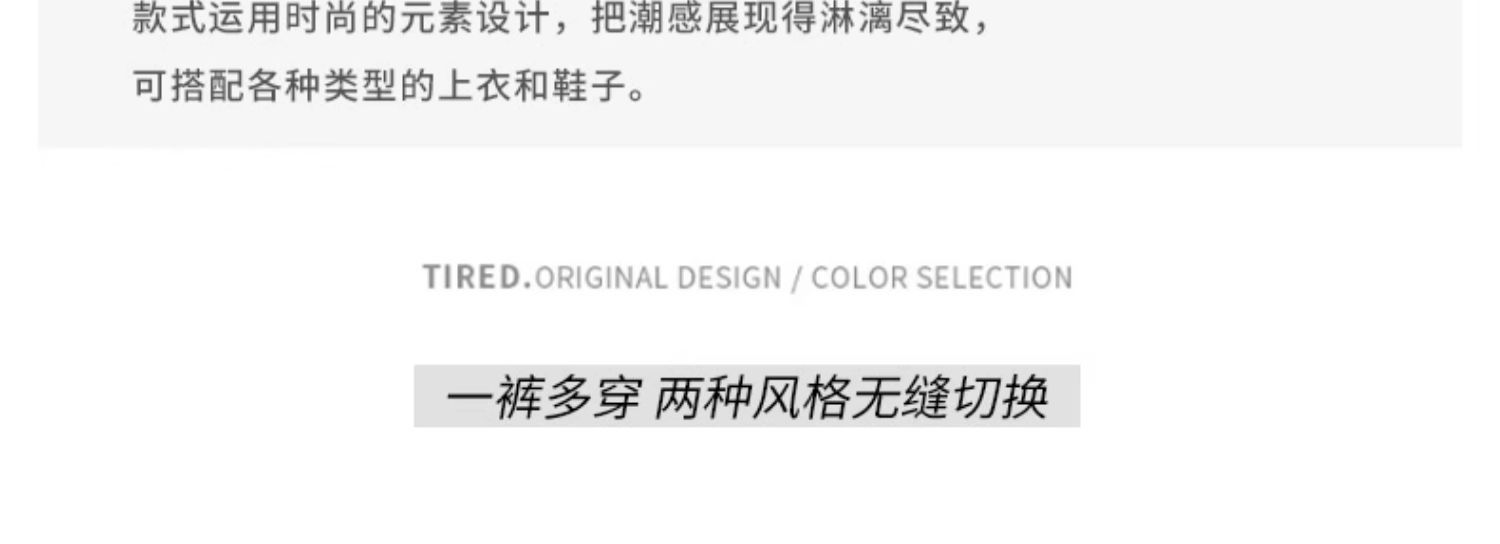 款式运用时尚的元素设计，把潮感展现得淋漓尽致，
可搭配各种类型的上衣和鞋子。

TIRED.ORIGINAL DESIGN / COLOR SELECTION

一裤多穿 两种风格无缝切换