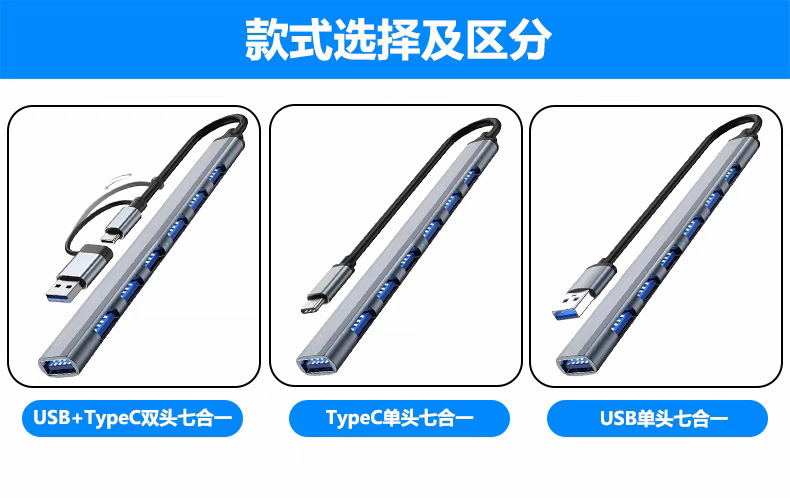 款式选择及区分

USB+TypeC双头七合一

TypeC单头七合一

USB单头七合一