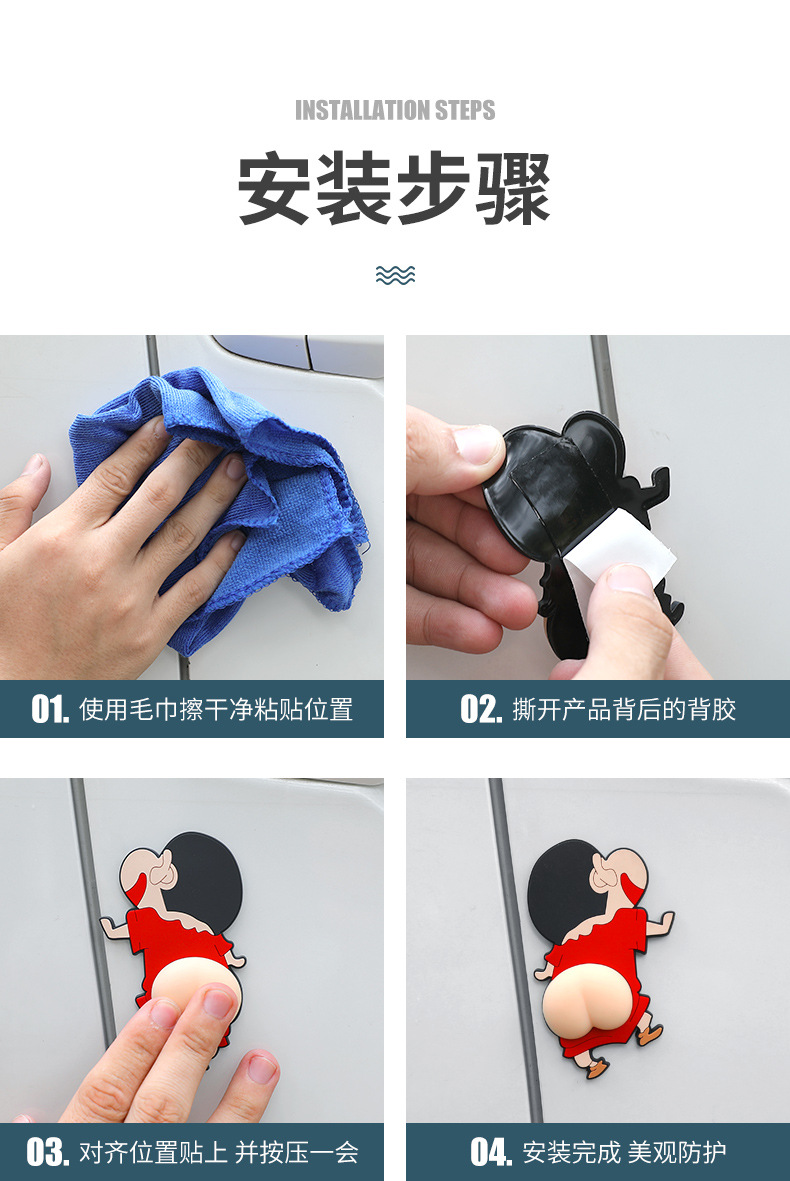 INSTALLATION STEPS

安装步骤

01. 使用毛巾擦干净粘贴位置

02. 撕开产品背后的背胶

03. 对齐位置贴上 并按压一会

04. 安装完成 美观防护