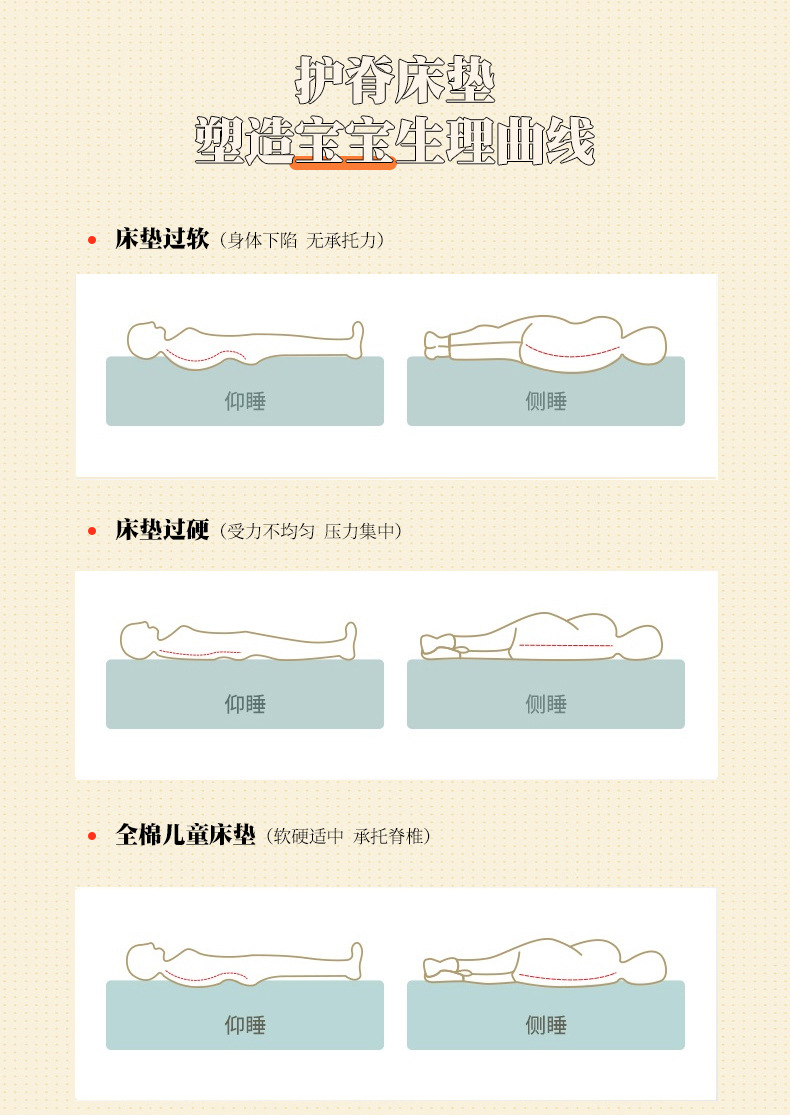 护脊床垫
塑造宝宝生理曲线

床垫过软（身体下陷 无承托力）

仰睡

侧睡

床垫过硬（受力不均匀 压力集中）

仰睡

侧睡

全棉儿童床垫（软硬适中 承托脊椎）

仰睡

侧睡