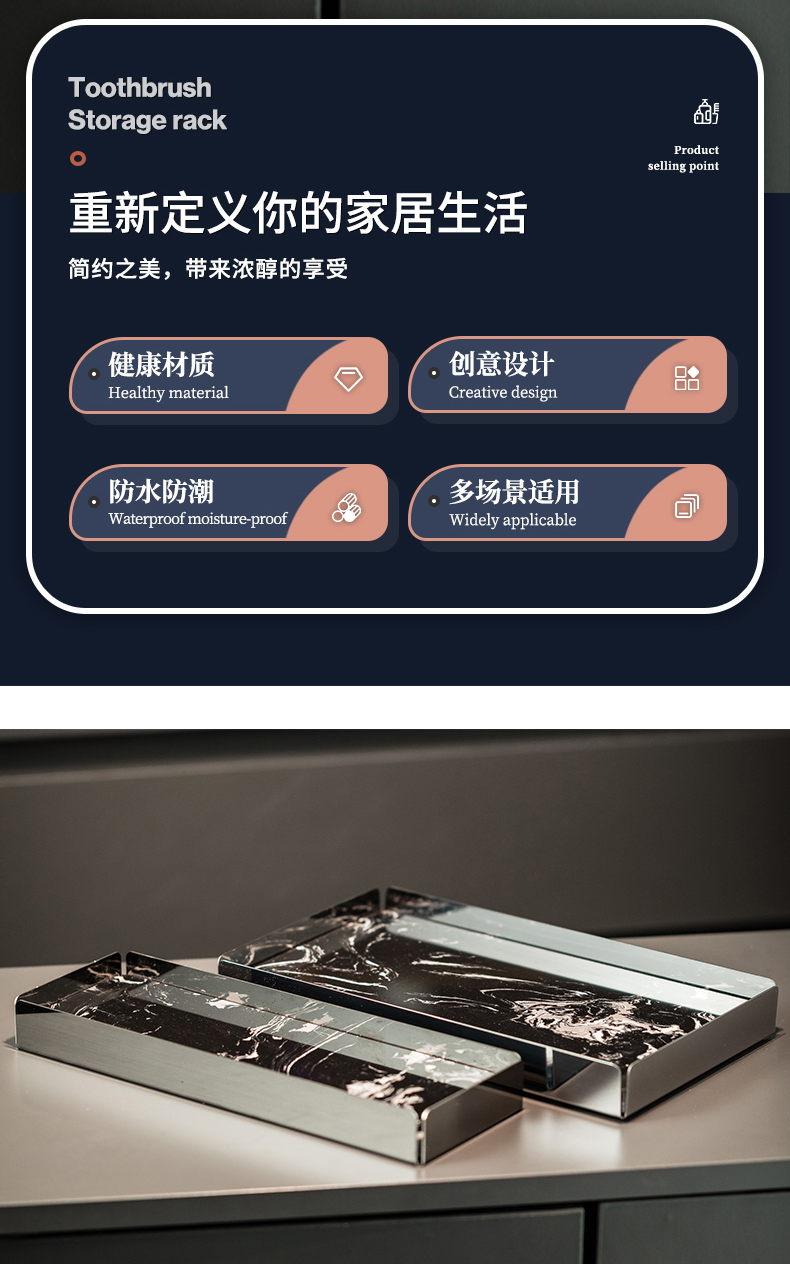 Toothbrush
Storage rack

Product
selling point

重新定义你的家居生活

简约之美，带来浓醇的享受

健康材质
Healthy material

创意设计
Creative design

防水防潮
Waterproof moisture-proof

多场景适用
Widely applicable