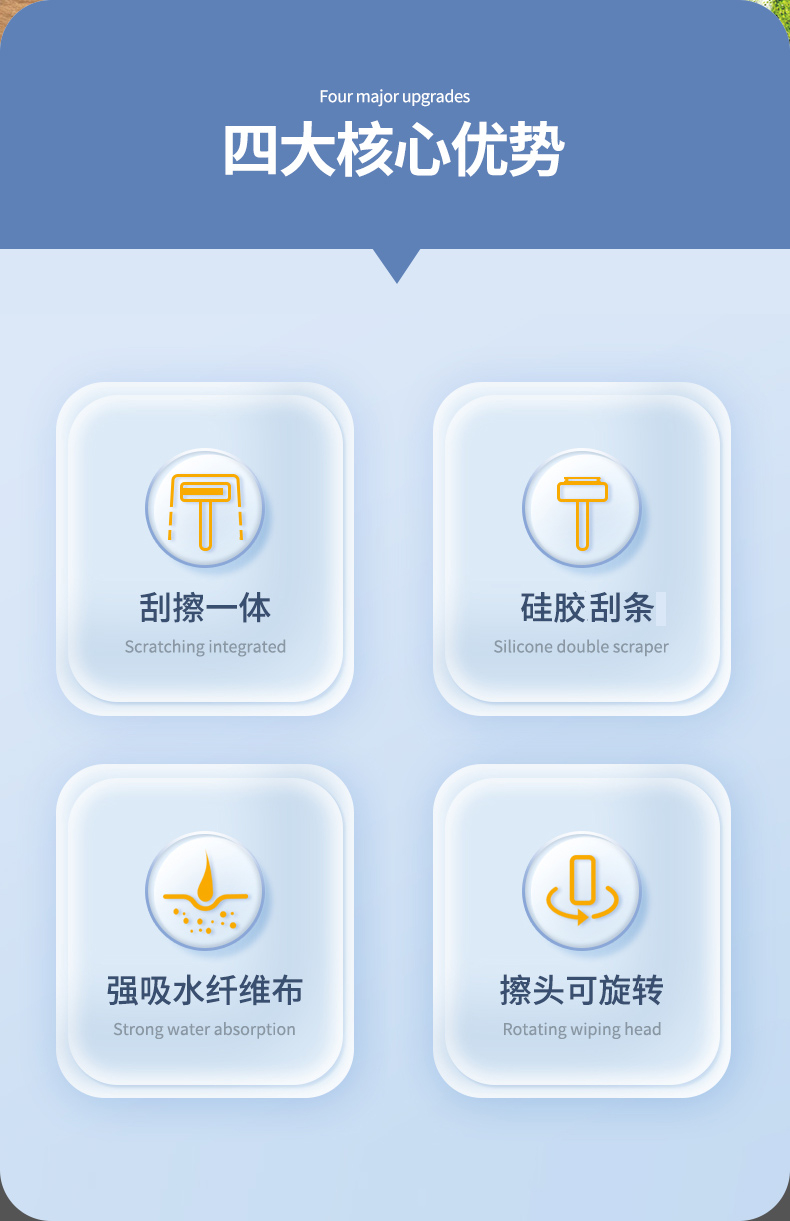 Four major upgrades

四大核心优势

刮擦一体

Scratching integrated

硅胶刮条

Silicone double scraper

强吸水纤维布

Strong water absorption

擦头可旋转

Rotating wiping head