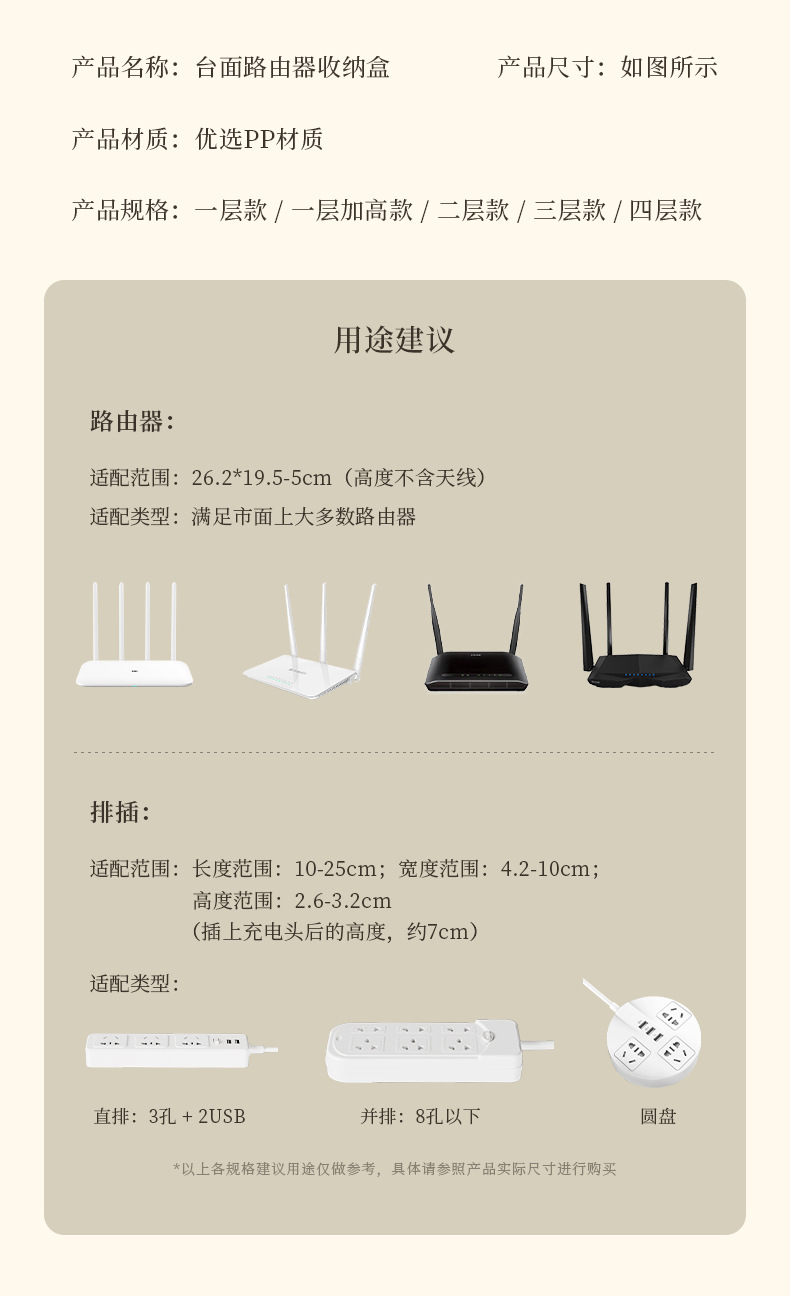 产品名称：台面路由器收纳盒

产品尺寸：如图所示

产品材质：优选PP材质

产品规格：一层款 / 一层加高款 / 二层款 / 三层款 / 四层款

用途建议

路由器：

适配范围：26.2*19.5-5cm（高度不含天线）

适配类型：满足市面上大多数路由器

排插：

适配范围：长度范围：10-25cm；宽度范围：4.2-10cm；
高度范围：2.6-3.2cm
（插上充电头后的高度，约7cm）

适配类型：

直排：3孔 + 2USB

并排：8孔以下

圆盘

*以上各规格建议用途仅做参考，具体请参照产品实际尺寸进行购买