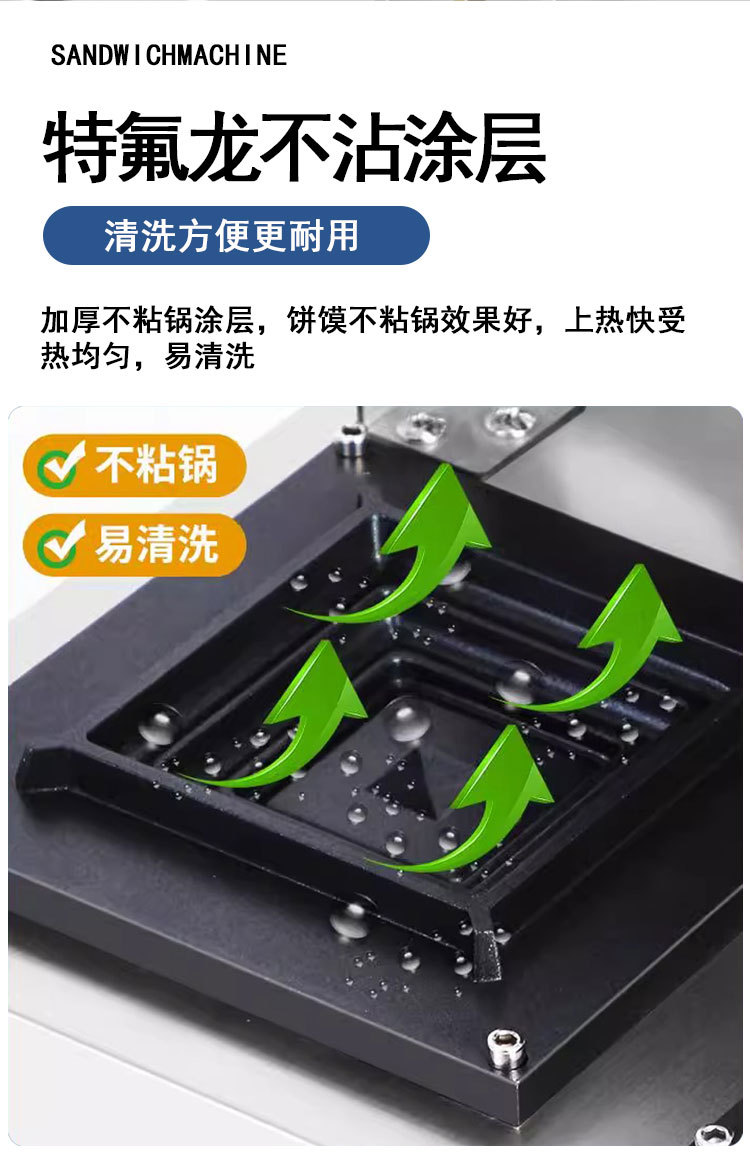 SANDWICHMACHINE

特氟龙不沾涂层

清洗方便更耐用

加厚不粘锅涂层，饼馍不粘锅效果好，上热快受热均匀，易清洗

不粘锅

易清洗