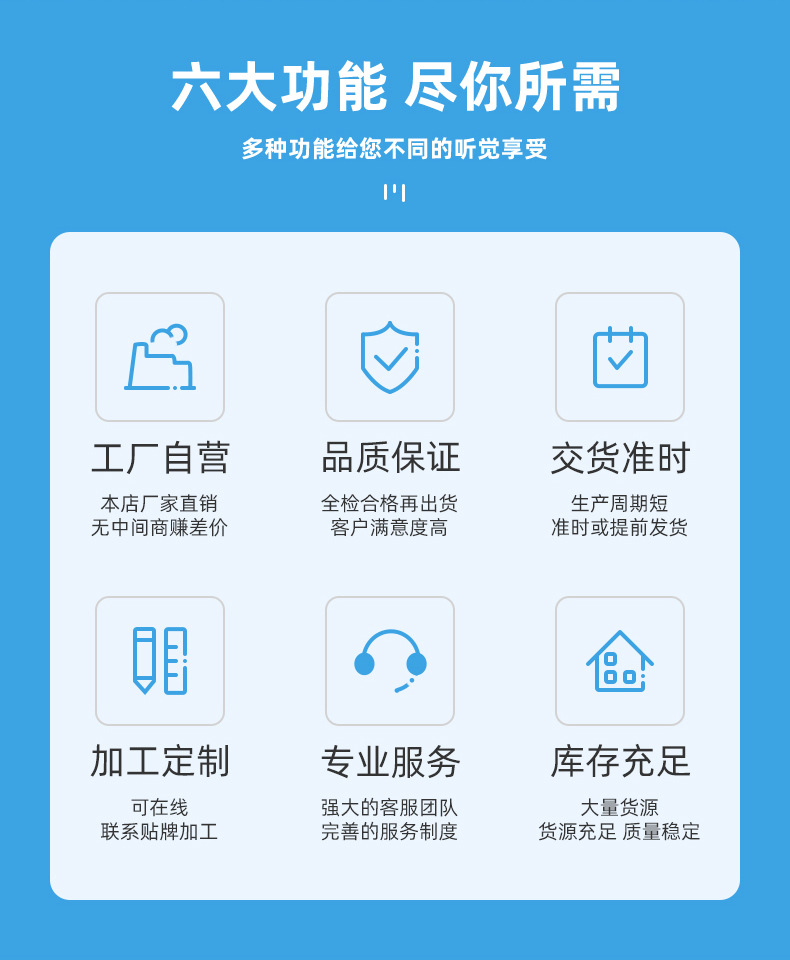 六大功能 尽你所需

多种功能给您不同的听觉享受

工厂自营

本店厂家直销
无中间商赚差价

品质保证

全检合格再出货
客户满意度高

交货准时

生产周期短
准时或提前发货

加工定制

可在线
联系贴牌加工

专业服务

强大的客服团队
完善的服务制度

库存充足

大量货源
货源充足 质量稳定