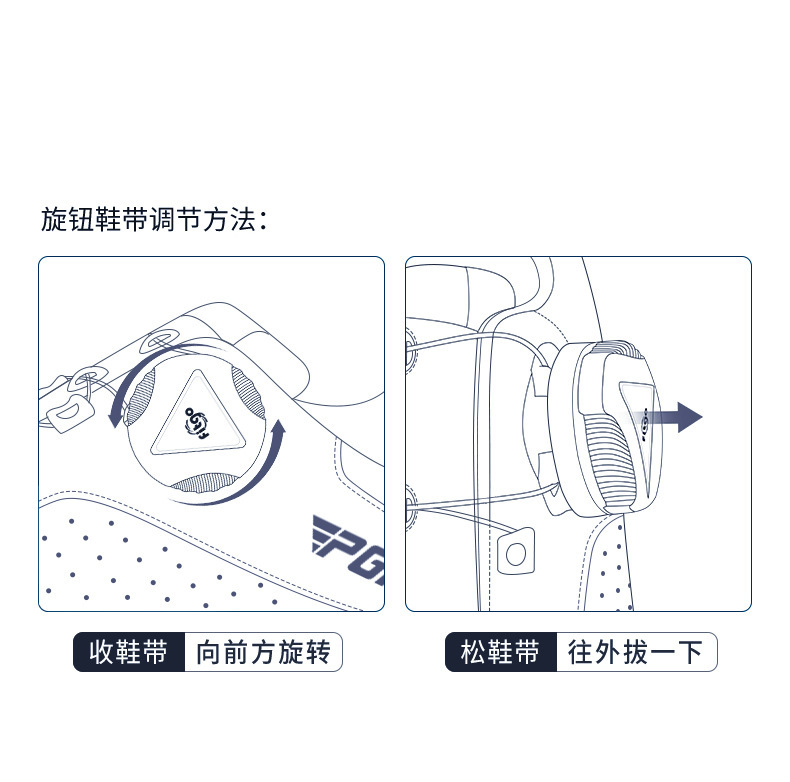 旋钮鞋带调节方法：

PG

收鞋带 向前方旋转

松鞋带 往外拔一下