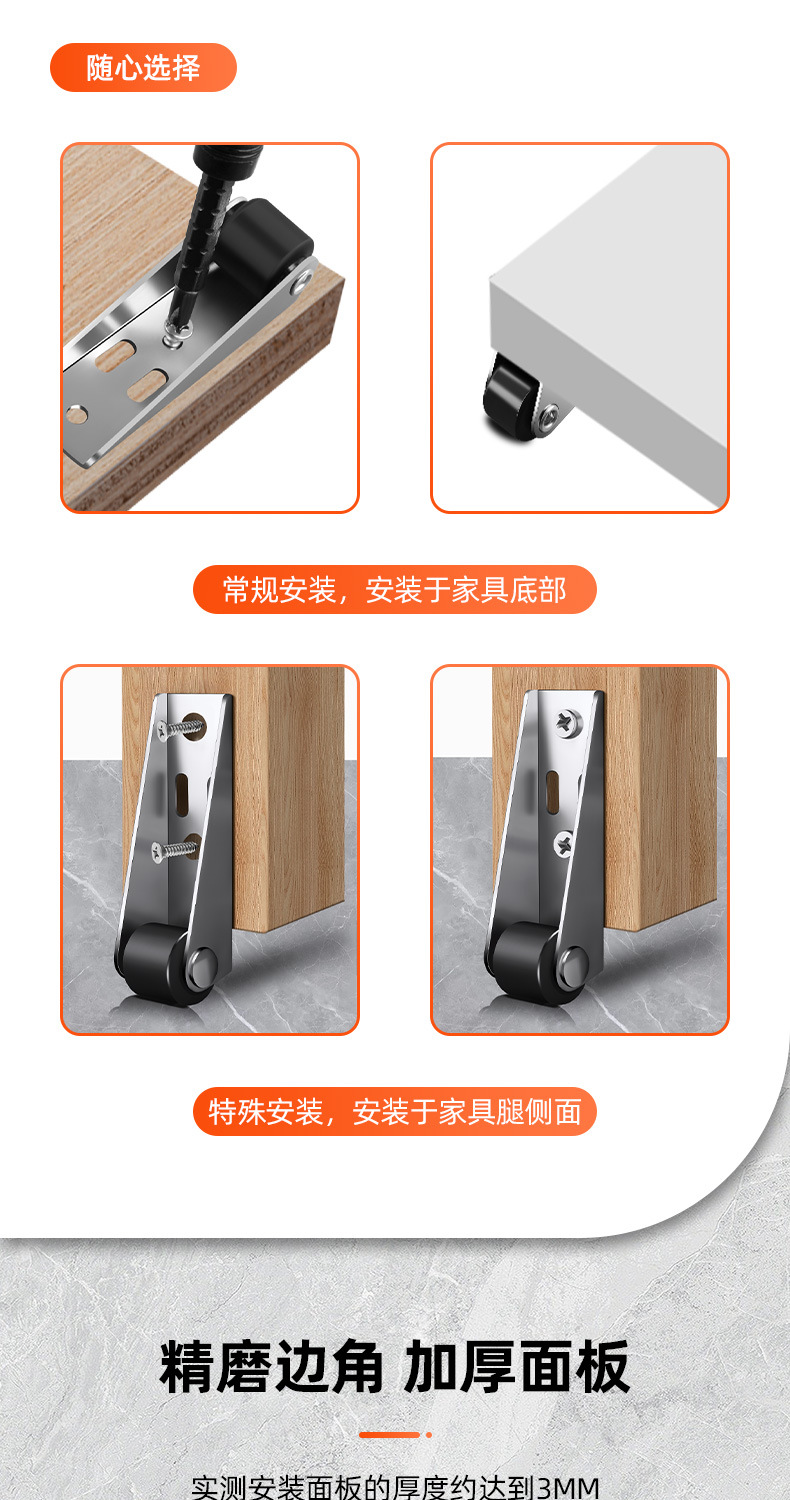 随心选择

常规安装，安装于家具底部

特殊安装，安装于家具腿侧面

精磨边角 加厚面板

实测安装面板的厚度约达到3MM