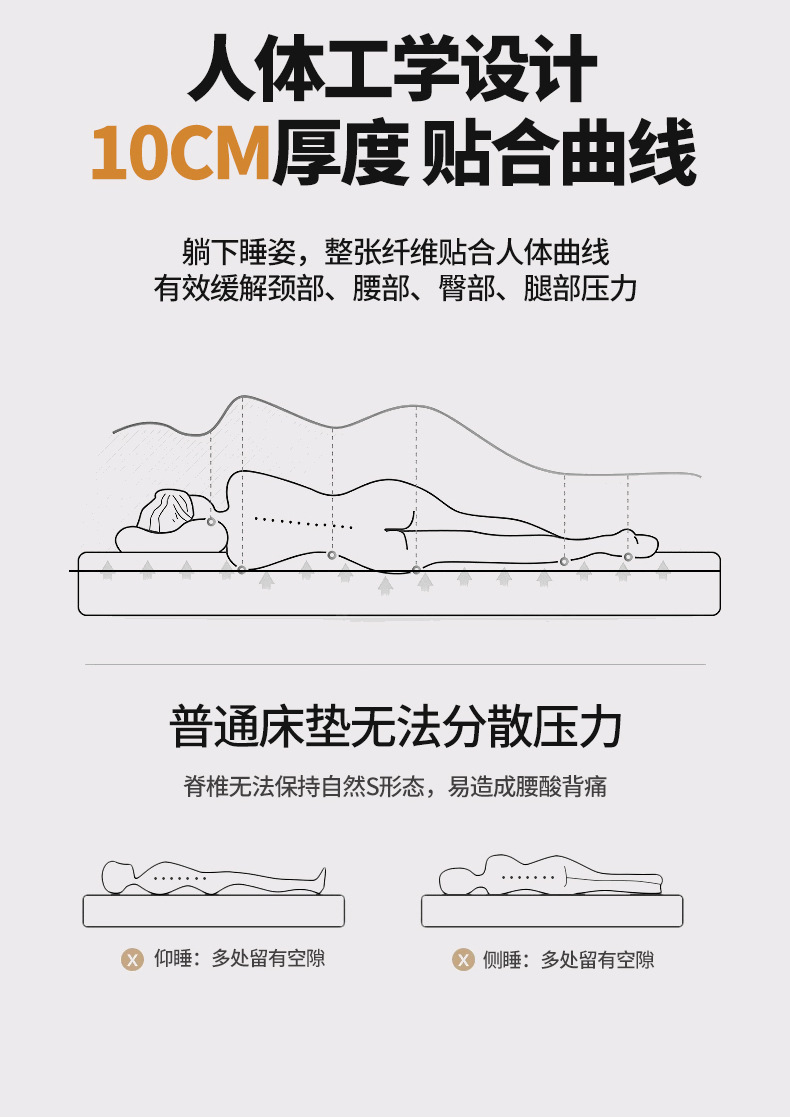 人体工学设计
10CM厚度 贴合曲线

躺下睡姿，整张纤维贴合人体曲线
有效缓解颈部、腰部、臀部、腿部压力

普通床垫无法分散压力

脊椎无法保持自然S形态，易造成腰酸背痛

X 仰睡：多处留有空隙

X 侧睡：多处留有空隙