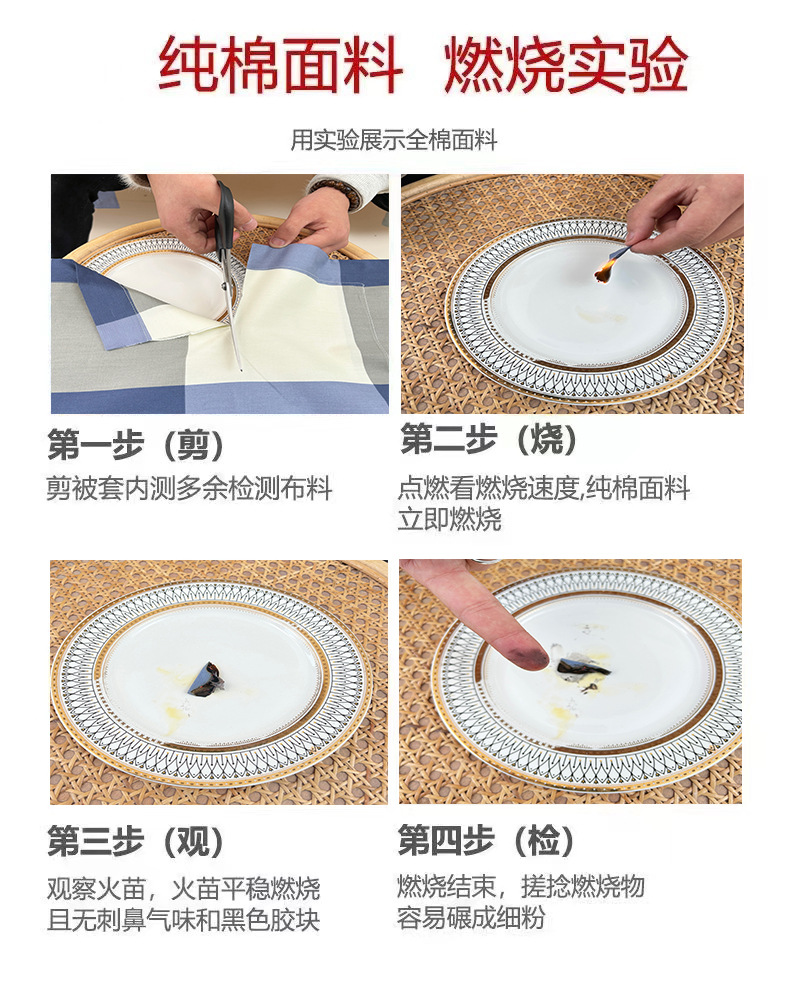 纯棉面料 燃烧实验

用实验展示全棉面料

第一步（剪）
剪被套内测多余检测布料

第二步（烧）
点燃看燃烧速度,纯棉面料立即燃烧

第三步（观）
观察火苗，火苗平稳燃烧且无刺鼻气味和黑色胶块

第四步（检）
燃烧结束，搓捻燃烧物容易碾成细粉