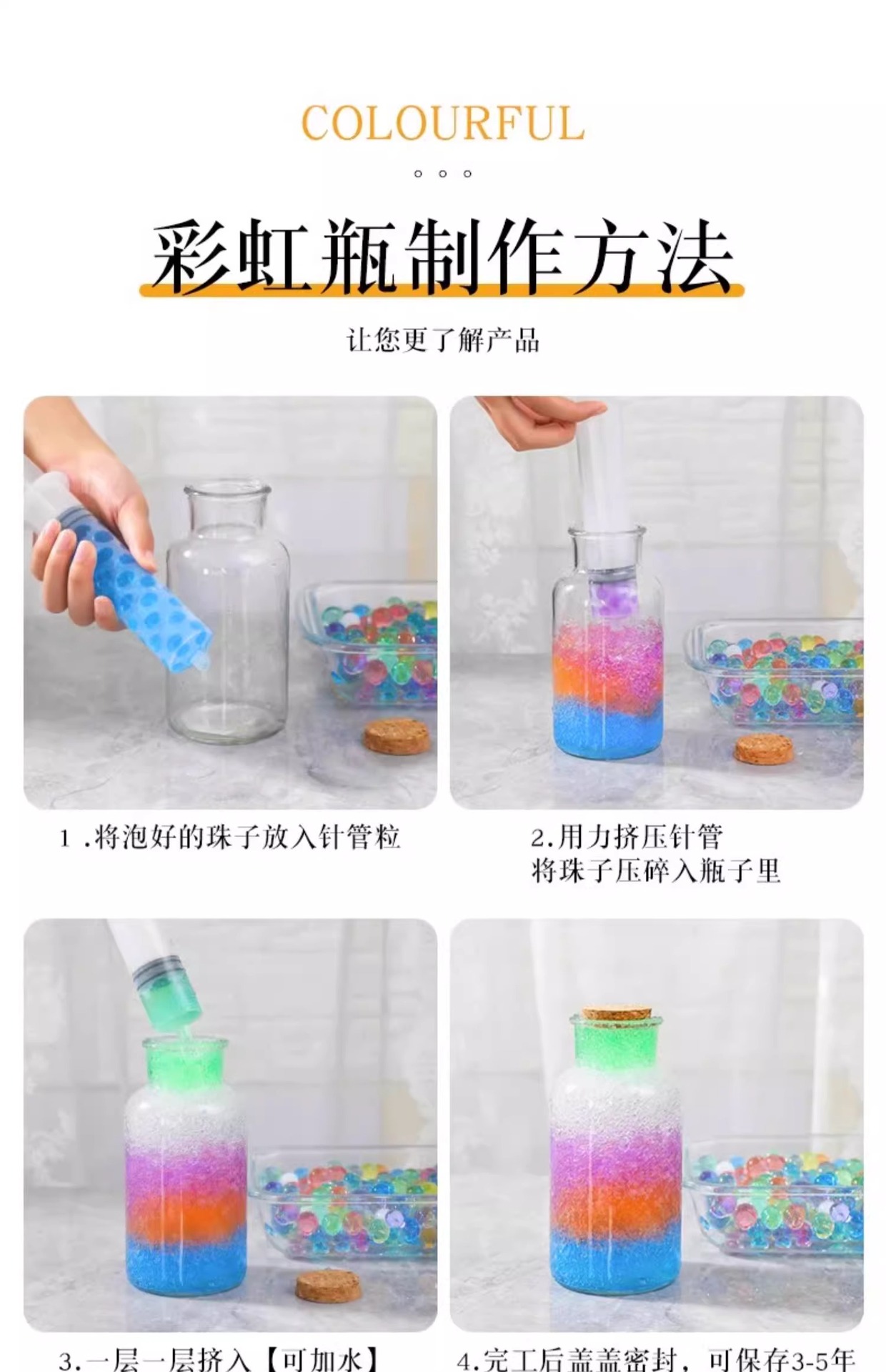 COLOURFUL

彩虹瓶制作方法

让您更了解产品

1 .将泡好的珠子放入针管粒

2.用力挤压针管
将珠子压碎入瓶子里

3.一层一层挤入【可加水】

4.完工后盖盖密封，可保存3-5年