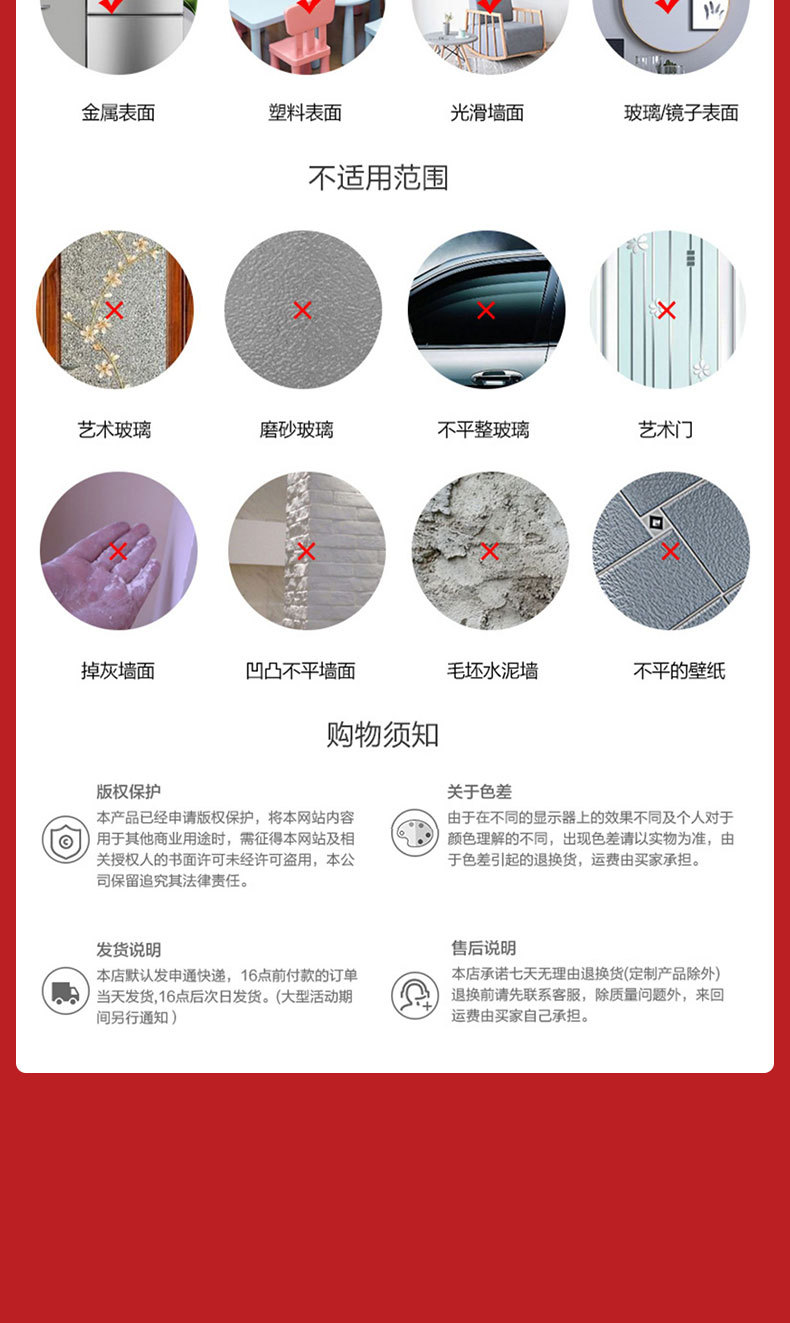 金属表面　塑料表面　光滑墙面　玻璃/镜子表面

不适用范围

艺术玻璃　磨砂玻璃　不平整玻璃　艺术门

掉灰墙面　凹凸不平墙面　毛坯水泥墙　不平的壁纸

购物须知

版权保护
本产品已经申请版权保护，将本网站内容用于其他商业用途时，需征得本网站及相关授权人的书面许可未经许可盗用，本公司保留追究其法律责任。

关于色差
由于在不同的显示器上的效果不同及个人对于颜色理解的不同，出现色差请以实物为准，由于色差引起的退换货，运费由买家承担。

发货说明
本店默认发申通快递，16点前付款的订单当天发货,16点后次日发货。(大型活动期间另行通知)

售后说明
本店承诺七天无理由退换货(定制产品除外)退换前请先联系客服，除质量问题外，来回运费由买家自己承担。