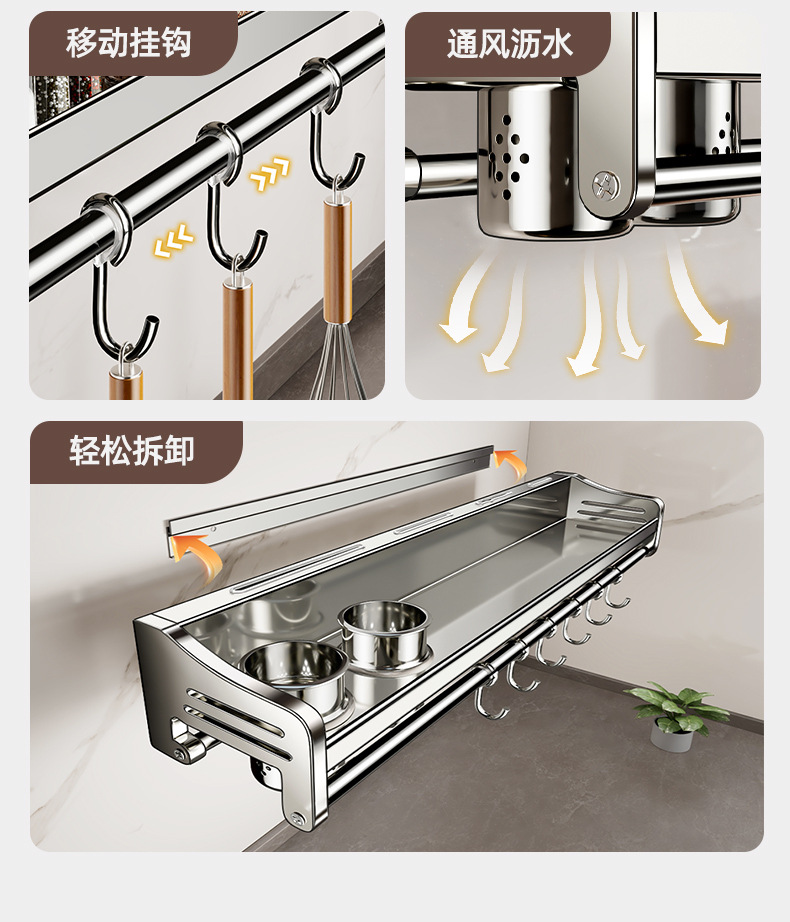 移动挂钩

通风沥水

轻松拆卸