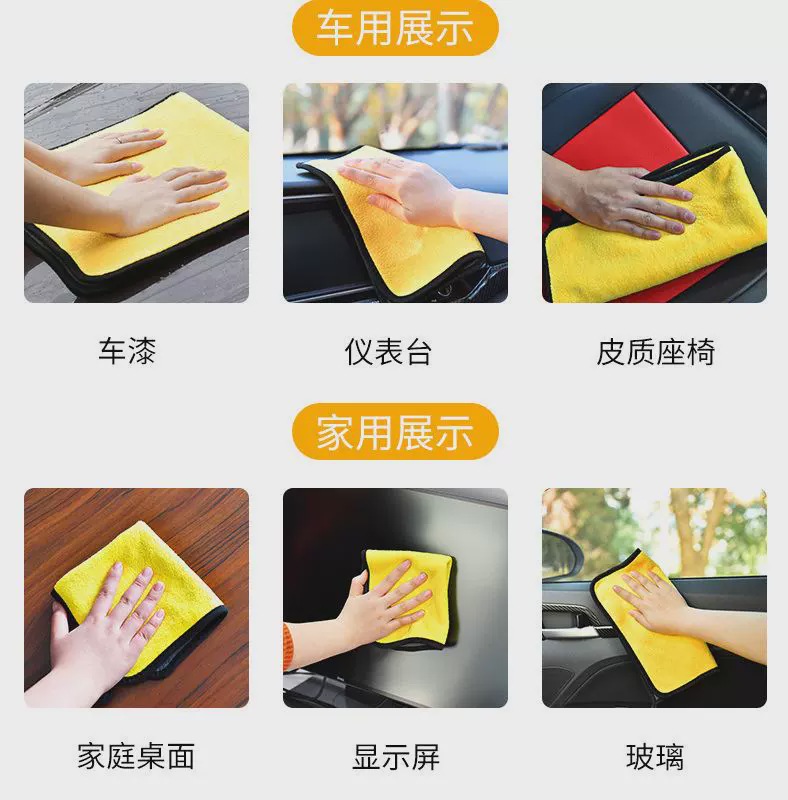 车用展示

车漆

仪表台

皮质座椅

家用展示

家庭桌面

显示屏

玻璃