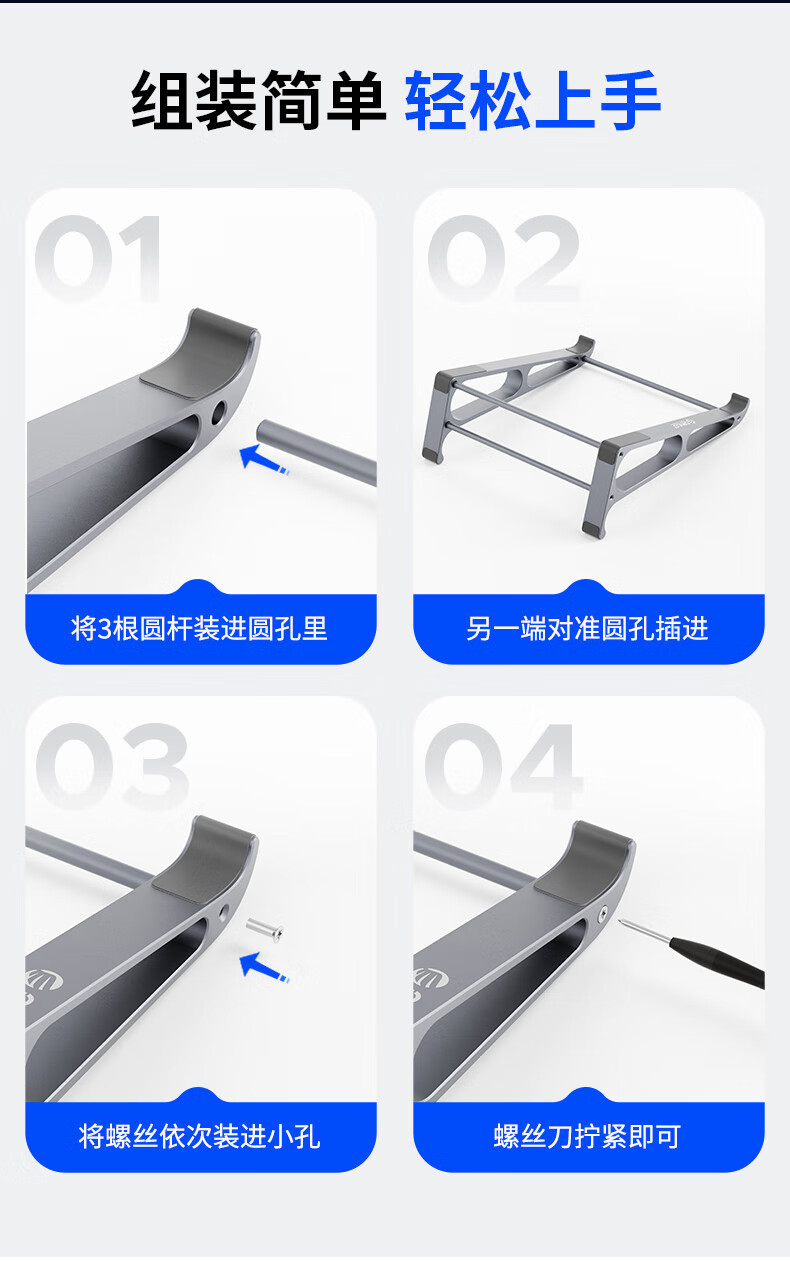 组装简单 轻松上手

01

将3根圆杆装进圆孔里

02

另一端对准圆孔插进

03

将螺丝依次装进小孔

04

螺丝刀拧紧即可