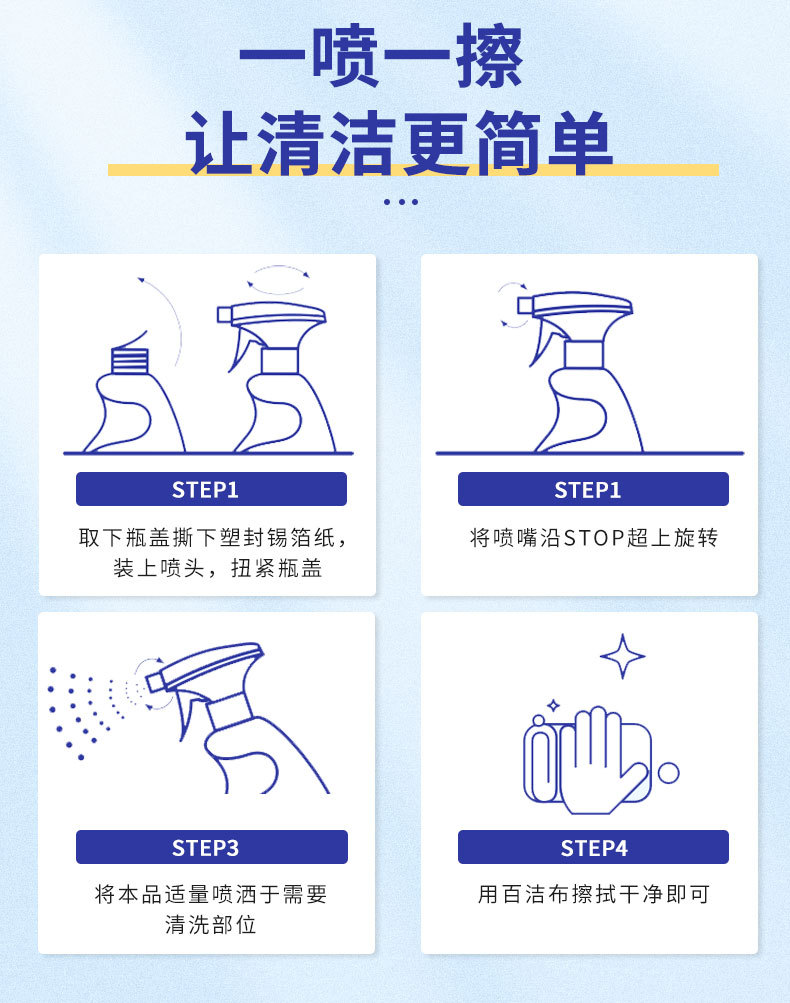 一喷一擦
让清洁更简单

STEP1
取下瓶盖撕下塑封锡箔纸，装上喷头，扭紧瓶盖

STEP1
将喷嘴沿STOP超上旋转

STEP3
将本品适量喷洒于需要清洗部位

STEP4
用百洁布擦拭干净即可