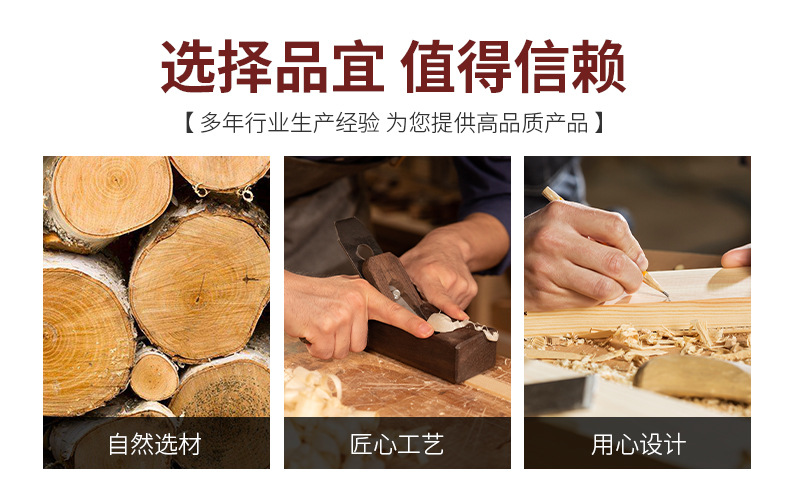 选择品宜 值得信赖

【 多年行业生产经验 为您提供高品质产品 】

自然选材

匠心工艺

用心设计