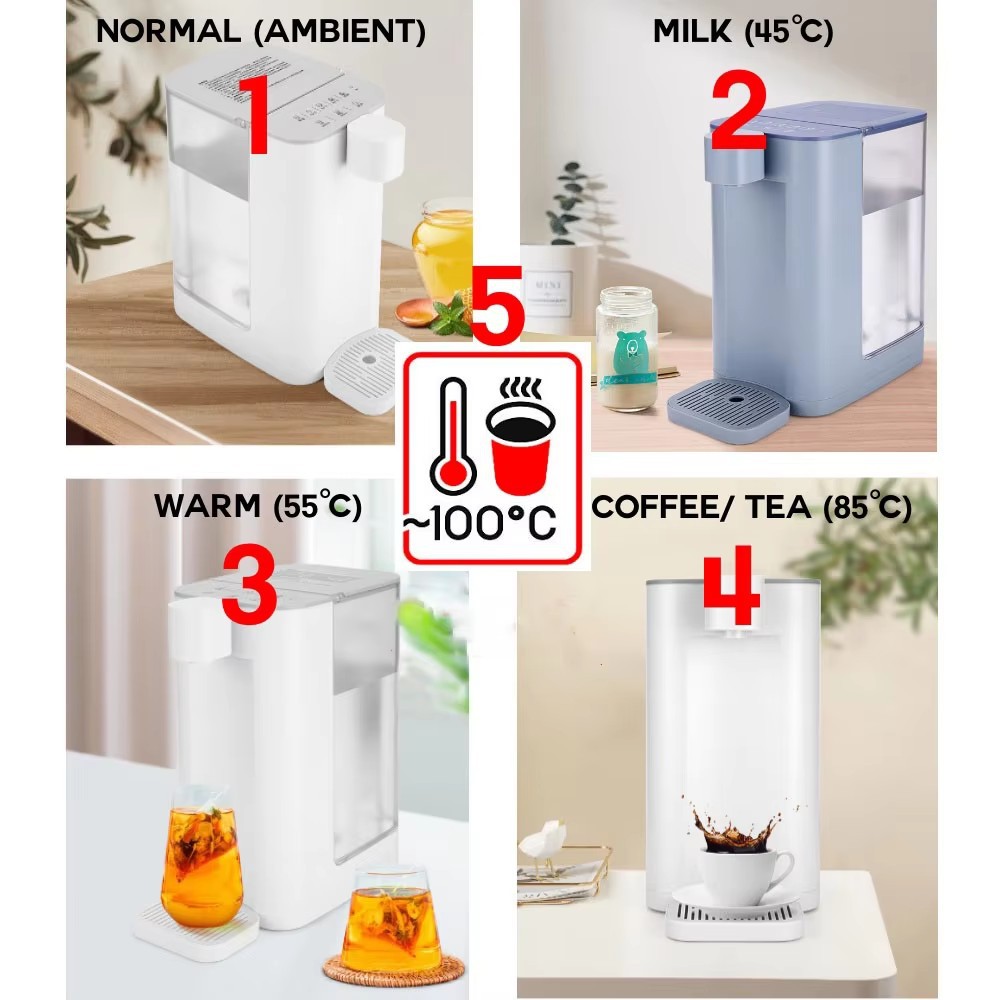 NORMAL (AMBIENT)

1

MILK (45°C)

2

5

~100°C

WARM (55°C)

3

COFFEE/ TEA (85°C)

4