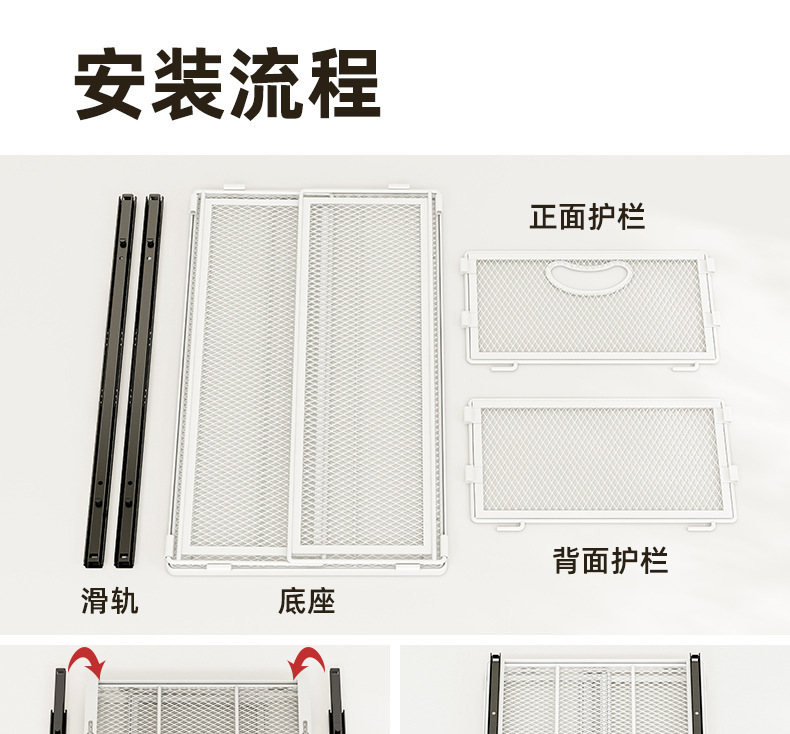 安装流程

正面护栏

背面护栏

滑轨

底座