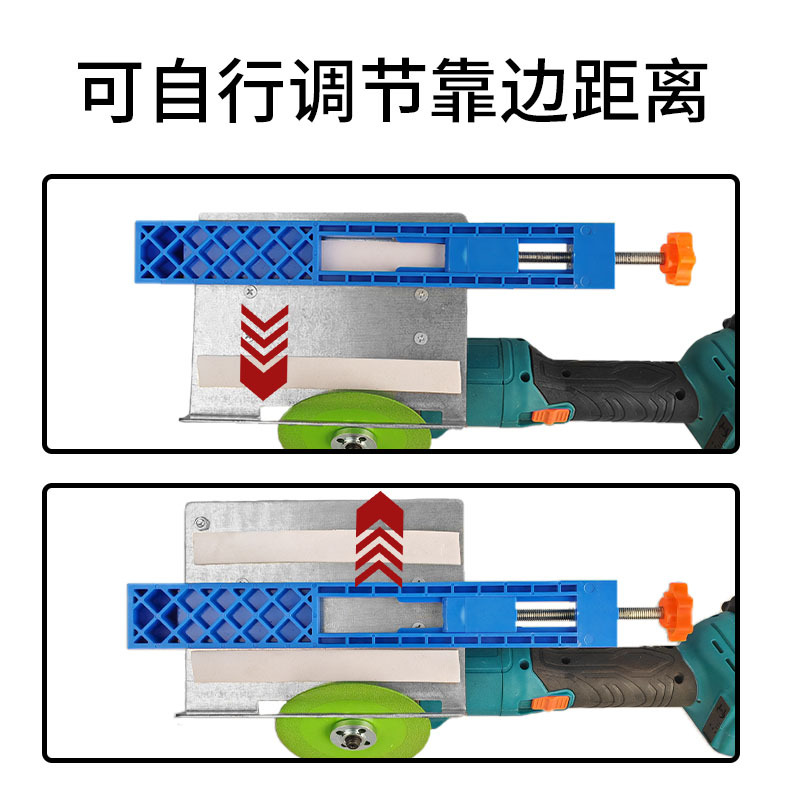 可自行调节靠边距离