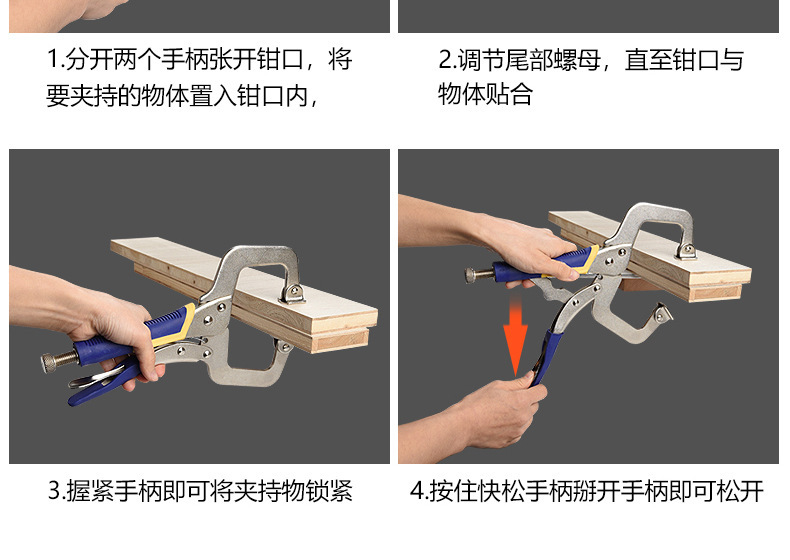 1.分开两个手柄张开钳口，将要夹持的物体置入钳口内，

2.调节尾部螺母，直至钳口与物体贴合

3.握紧手柄即可将夹持物锁紧

4.按住快松手柄掰开手柄即可松开