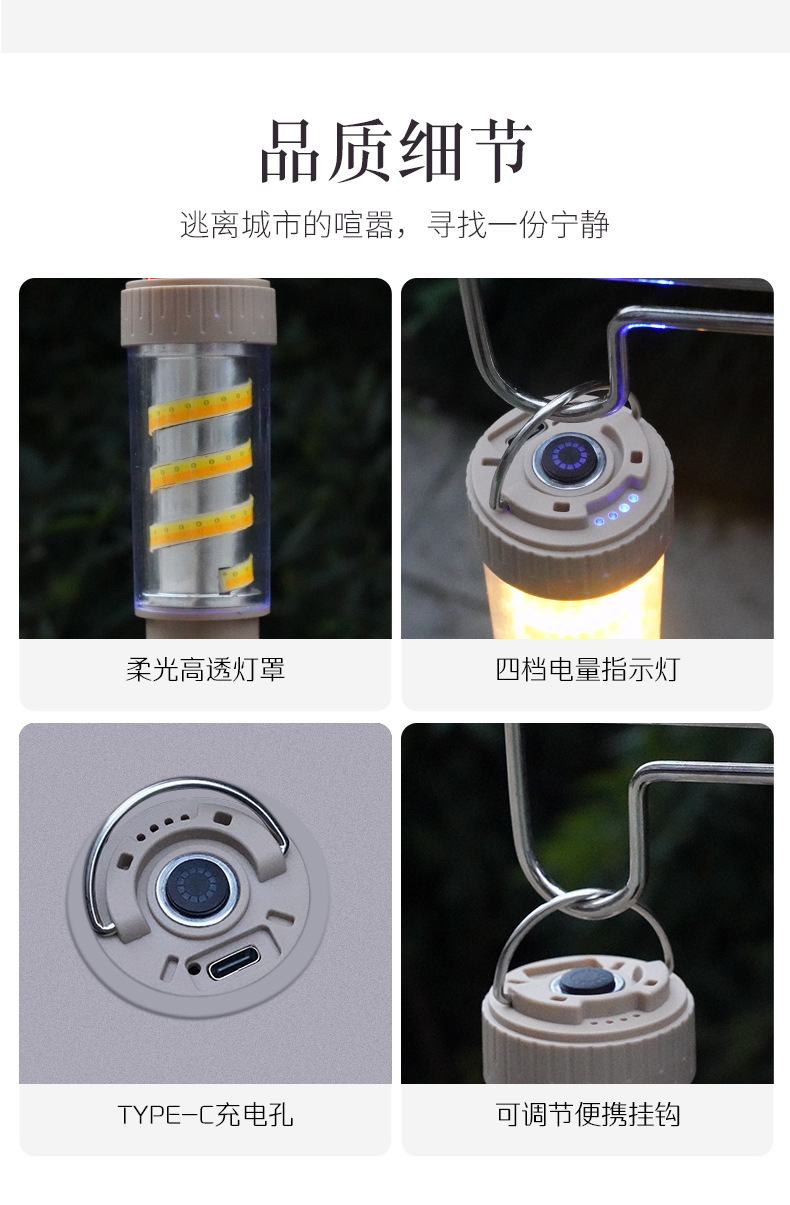 品质细节

逃离城市的喧嚣，寻找一份宁静

柔光高透灯罩

四档电量指示灯

TYPE-C充电孔

可调节便携挂钩