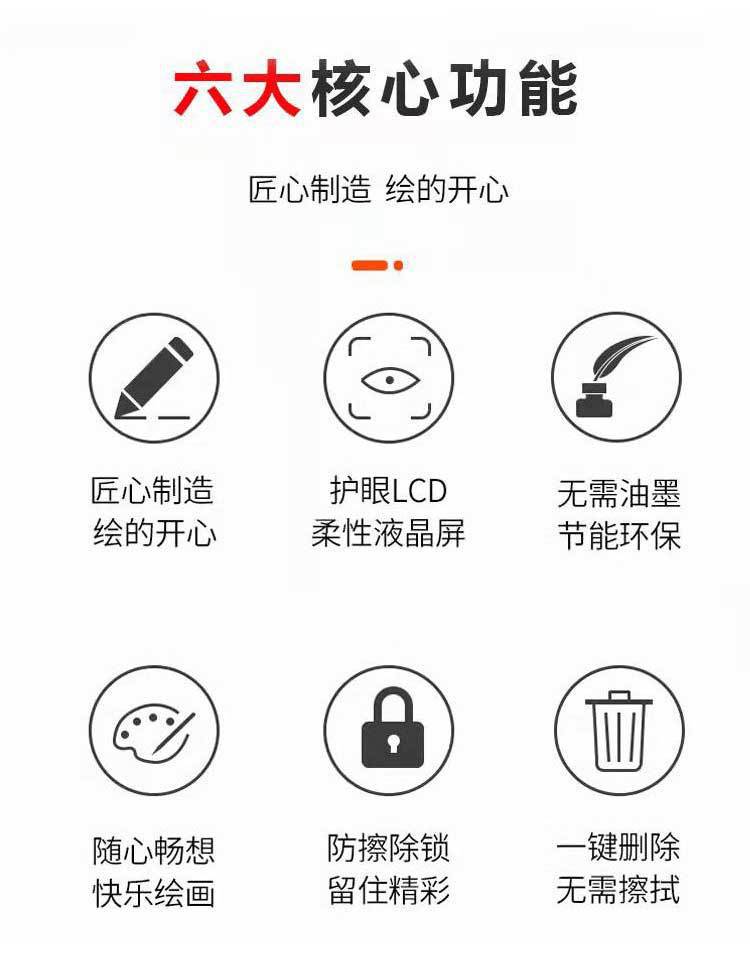 六大核心功能

匠心制造 绘的开心

匠心制造
绘的开心

护眼LCD
柔性液晶屏

无需油墨
节能环保

随心畅想
快乐绘画

防擦除锁
留住精彩

一键删除
无需擦拭