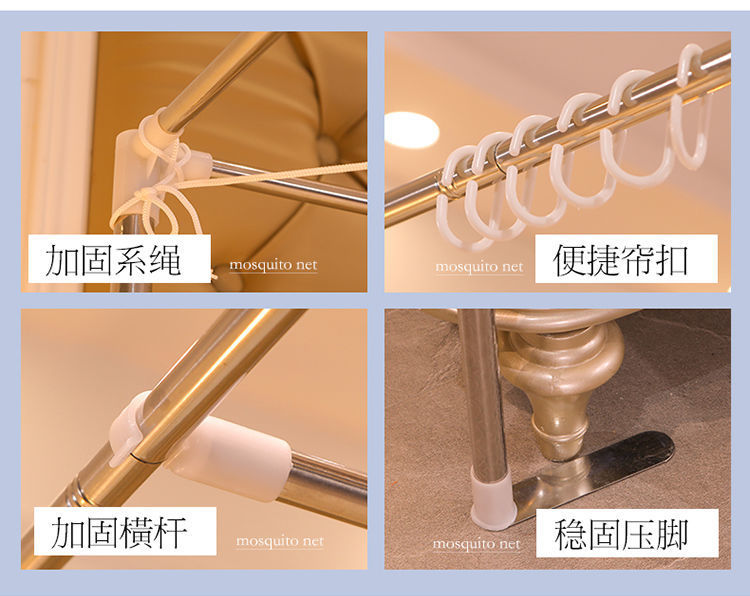 加固系绳

mosquito net

mosquito net

便捷帘扣

加固横杆

mosquito net

mosquito net

稳固压脚