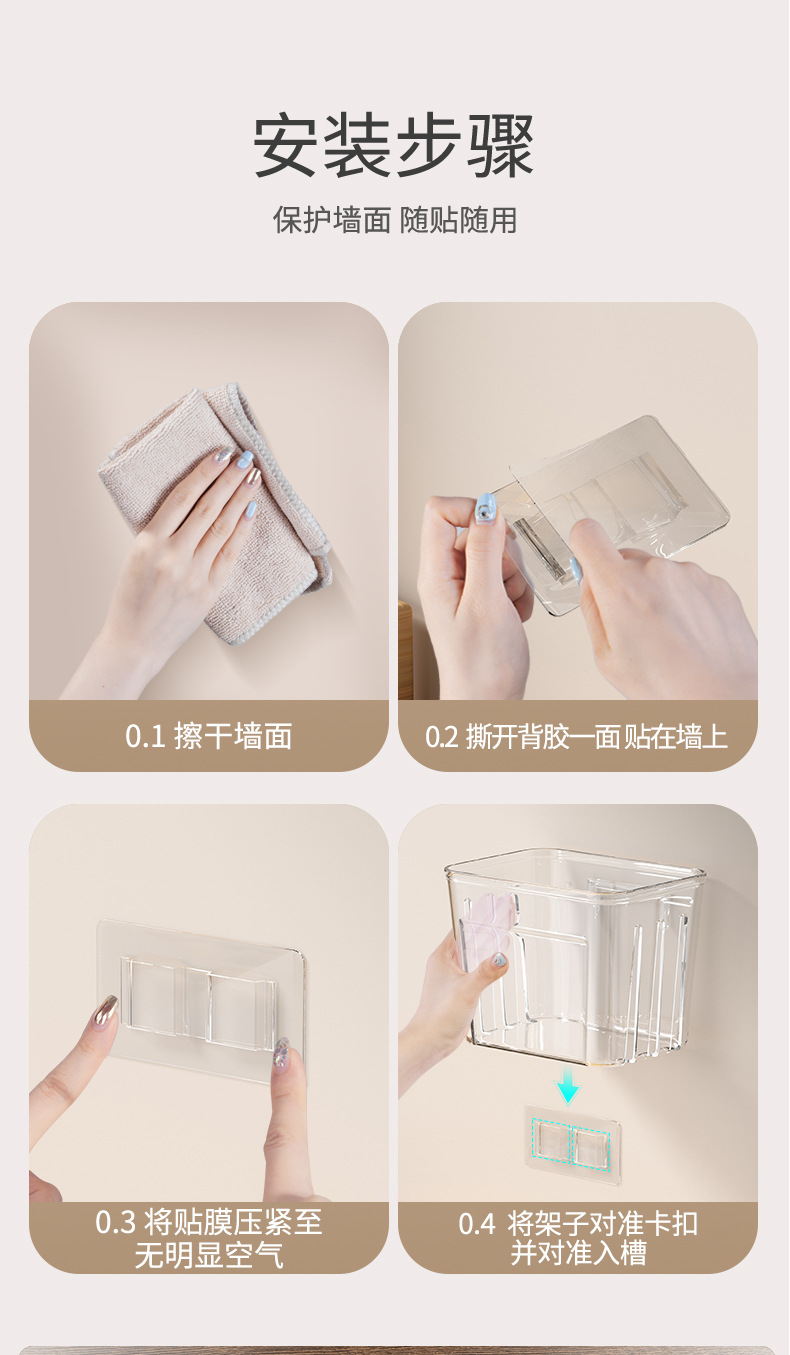 安装步骤

保护墙面 随贴随用

0.1 擦干墙面

0.2 撕开背胶一面贴在墙上

0.3 将贴膜压紧至无明显空气

0.4 将架子对准卡扣并对准入槽