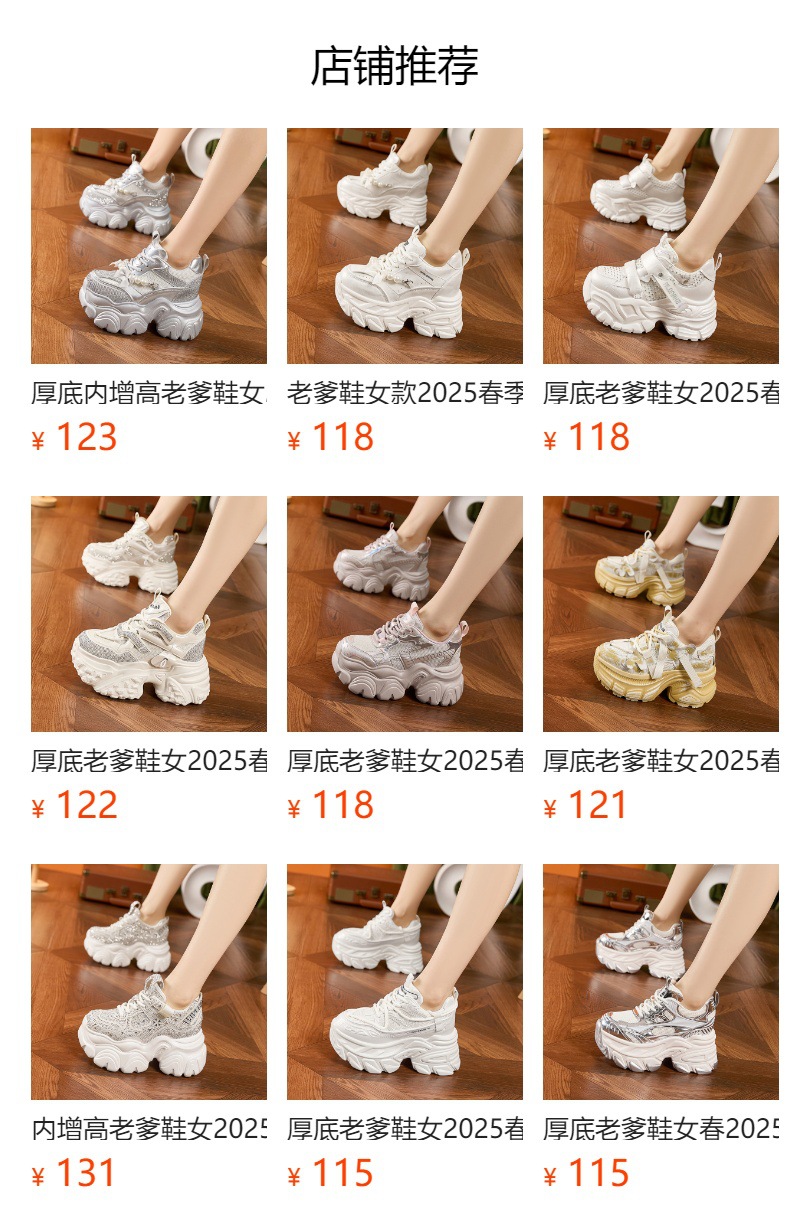 店铺推荐

厚底内增高老爹鞋女
¥ 123

老爹鞋女款2025春季
¥ 118

厚底老爹鞋女2025春
¥ 118

厚底老爹鞋女2025春
¥ 122

厚底老爹鞋女2025春
¥ 118

厚底老爹鞋女2025春
¥ 121

内增高老爹鞋女2025
¥ 131

厚底老爹鞋女2025春
¥ 115

厚底老爹鞋女春2025
¥ 115