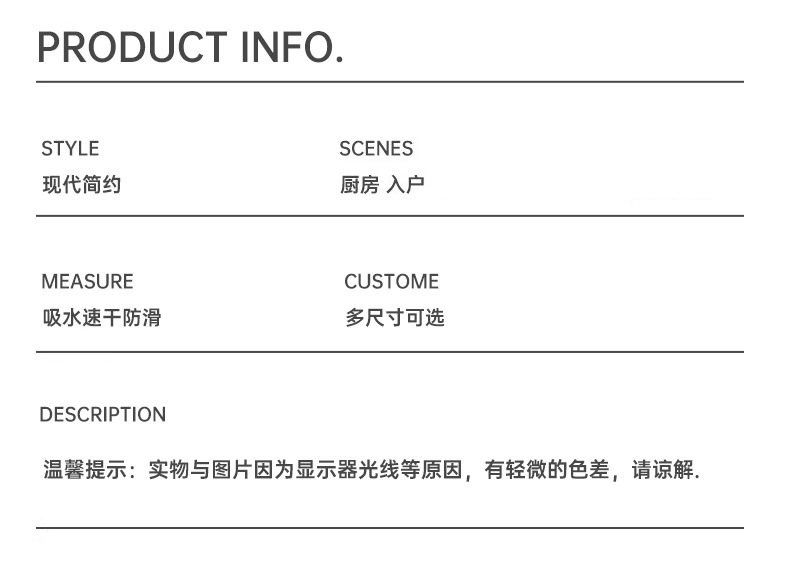 PRODUCT INFO.

STYLE
现代简约

SCENES
厨房 入户

MEASURE
吸水速干防滑

CUSTOME
多尺寸可选

DESCRIPTION

温馨提示：实物与图片因为显示器光线等原因，有轻微的色差，请谅解.