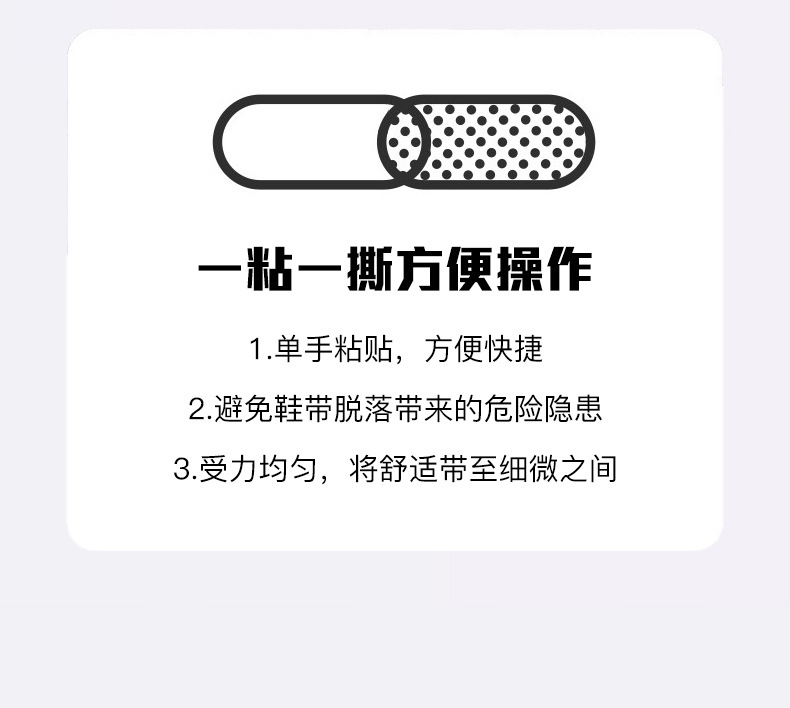 一粘一撕方便操作

1.单手粘贴，方便快捷

2.避免鞋带脱落带来的危险隐患

3.受力均匀，将舒适带至细微之间