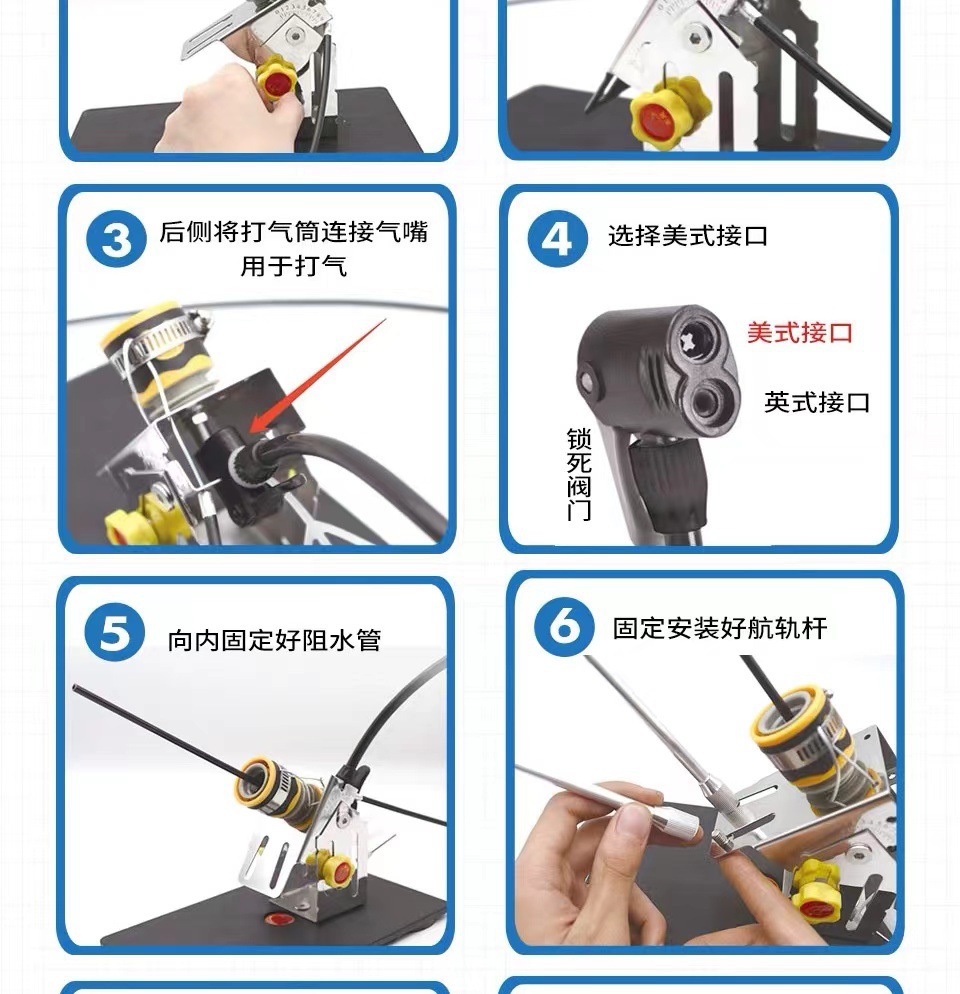 3 后侧将打气筒连接气嘴用于打气

4 选择美式接口

美式接口

英式接口

锁死阀门

5 向内固定好阻水管

6 固定安装好航轨杆