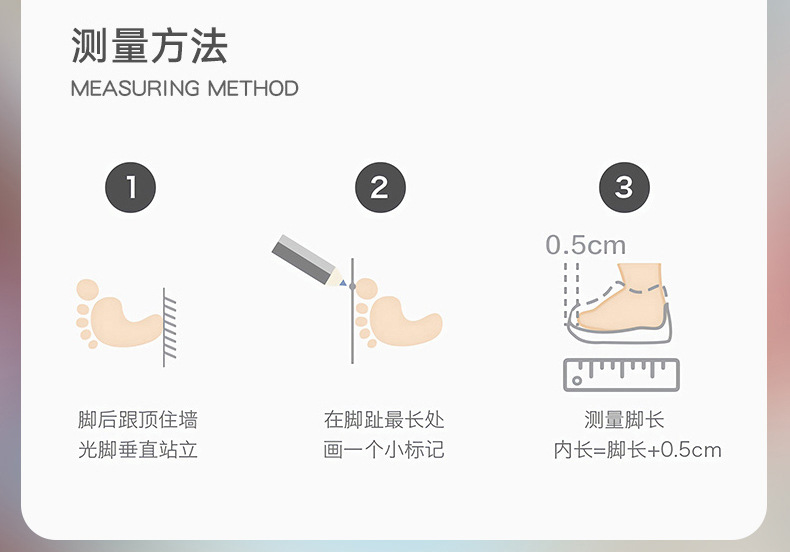 测量方法
MEASURING METHOD

1

脚后跟顶住墙
光脚垂直站立

2

在脚趾最长处
画一个小标记

3

0.5cm

测量脚长
内长=脚长+0.5cm