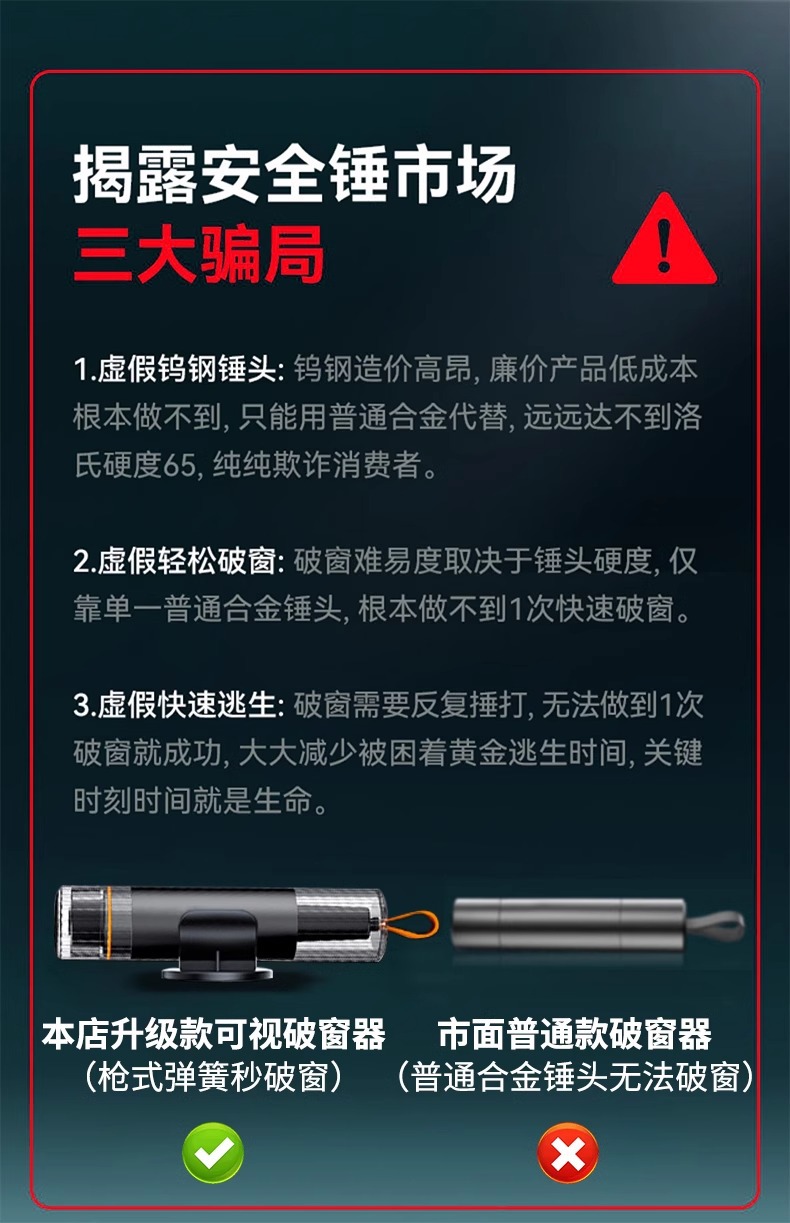 揭露安全锤市场
三大骗局

1.虚假钨钢锤头: 钨钢造价高昂, 廉价产品低成本根本做不到, 只能用普通合金代替, 远远达不到洛氏硬度65, 纯纯欺诈消费者。

2.虚假轻松破窗: 破窗难易度取决于锤头硬度, 仅靠单一普通合金锤头, 根本做不到1次快速破窗。

3.虚假快速逃生: 破窗需要反复捶打, 无法做到1次破窗就成功, 大大减少被困着黄金逃生时间, 关键时刻时间就是生命。

本店升级款可视破窗器
(枪式弹簧秒破窗)

市面普通款破窗器
(普通合金锤头无法破窗)