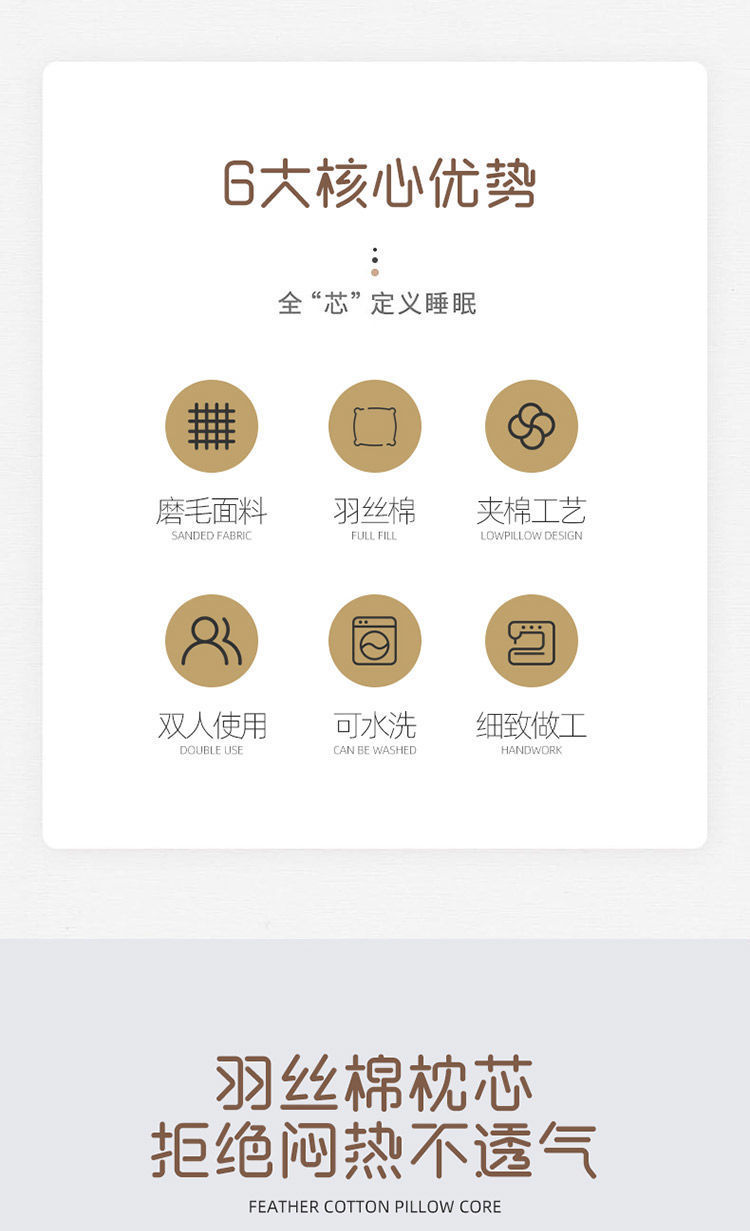 6大核心优势

全“芯”定义睡眠

磨毛面料
SANDED FABRIC

羽丝棉
FULL FILL

夹棉工艺
LOWPILLOW DESIGN

双人使用
DOUBLE USE

可水洗
CAN BE WASHED

细致做工
HANDWORK

羽丝棉枕芯
拒绝闷热不透气

FEATHER COTTON PILLOW CORE