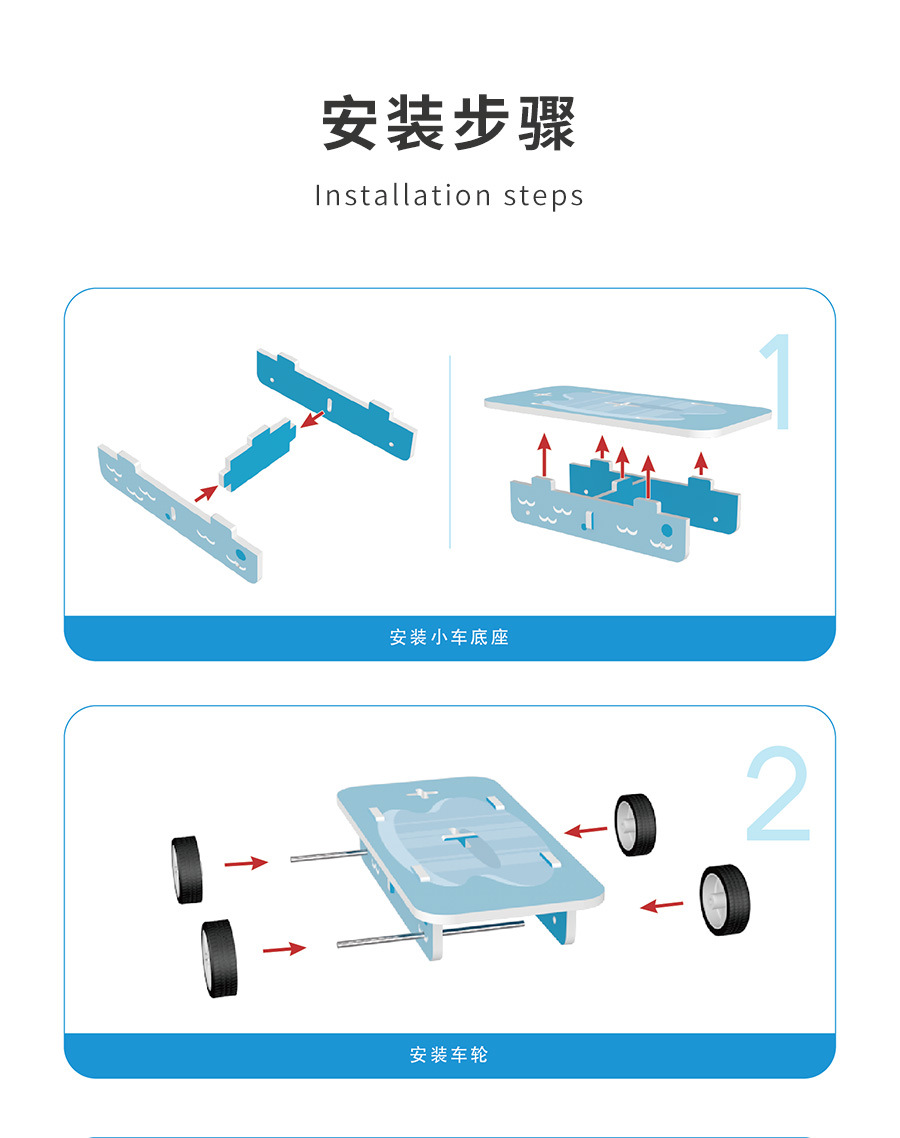 安装步骤

Installation steps

1

安装小车底座

2

安装车轮