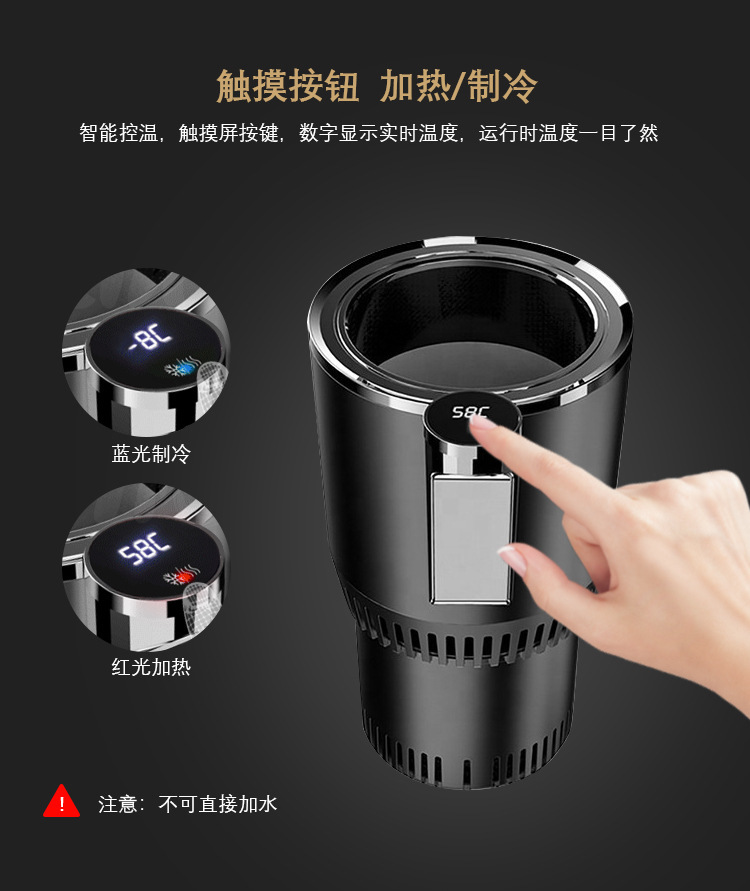 触摸按钮 加热/制冷

智能控温，触摸屏按键，数字显示实时温度，运行时温度一目了然

-8C

蓝光制冷

58C

红光加热

58C

!

注意：不可直接加水