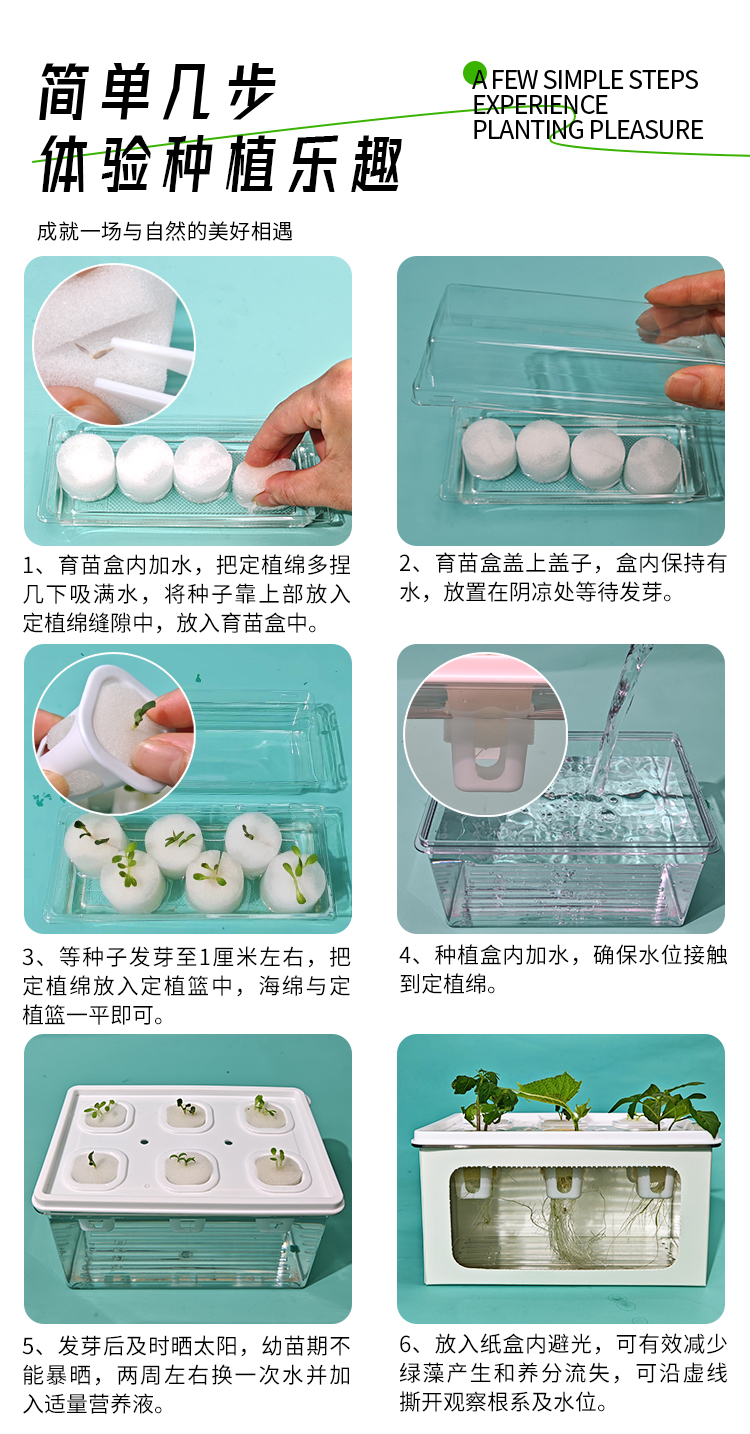 简单几步
体验种植乐趣

A FEW SIMPLE STEPS
EXPERIENCE
PLANTING PLEASURE

成就一场与自然的美好相遇

1、育苗盒内加水，把定植绵多捏几下吸满水，将种子靠上部放入定植绵缝隙中，放入育苗盒中。

2、育苗盒盖上盖子，盒内保持有水，放置在阴凉处等待发芽。

3、等种子发芽至1厘米左右，把定植绵放入定植篮中，海绵与定植篮一平即可。

4、种植盒内加水，确保水位接触到定植绵。

5、发芽后及时晒太阳，幼苗期不能暴晒，两周左右换一次水并加入适量营养液。

6、放入纸盒内避光，可有效减少绿藻产生和养分流失，可沿虚线撕开观察根系及水位。