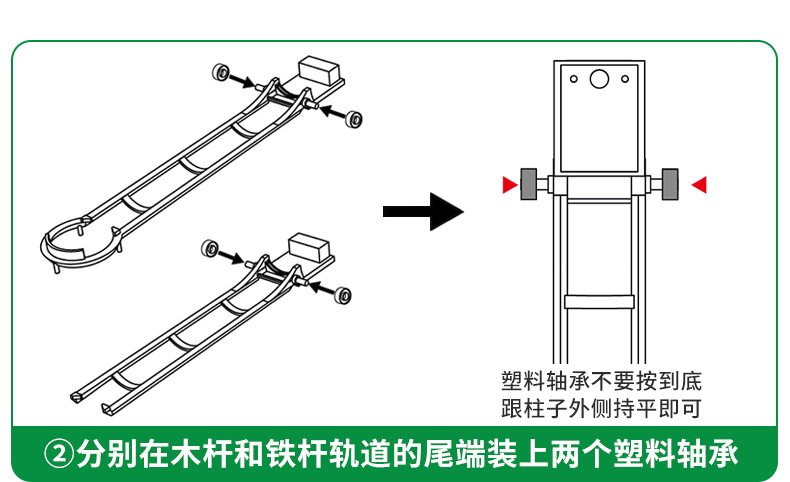 塑料轴承不要按到底
跟柱子外侧持平即可

②分别在木杆和铁杆轨道的尾端装上两个塑料轴承