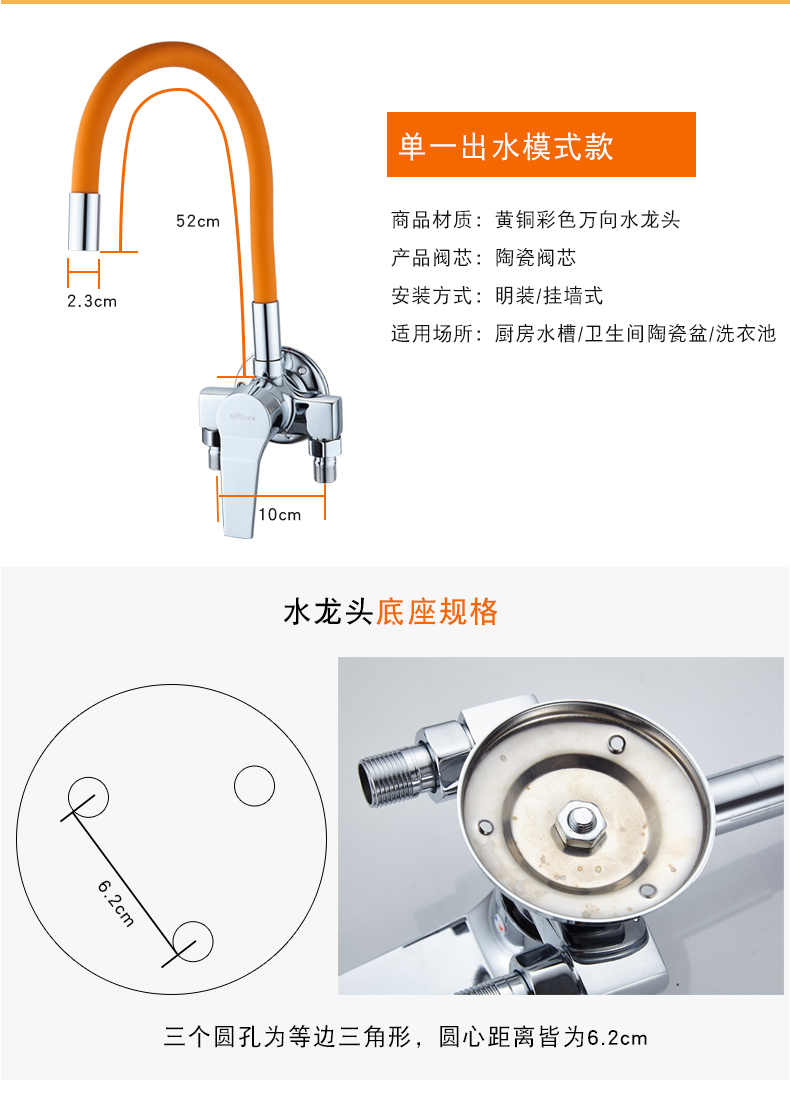 52cm

2.3cm

10cm

单一出水模式款

商品材质：黄铜彩色万向水龙头

产品阀芯：陶瓷阀芯

安装方式：明装/挂墙式

适用场所：厨房水槽/卫生间陶瓷盆/洗衣池

水龙头底座规格

6.2cm

三个圆孔为等边三角形，圆心距离皆为6.2cm