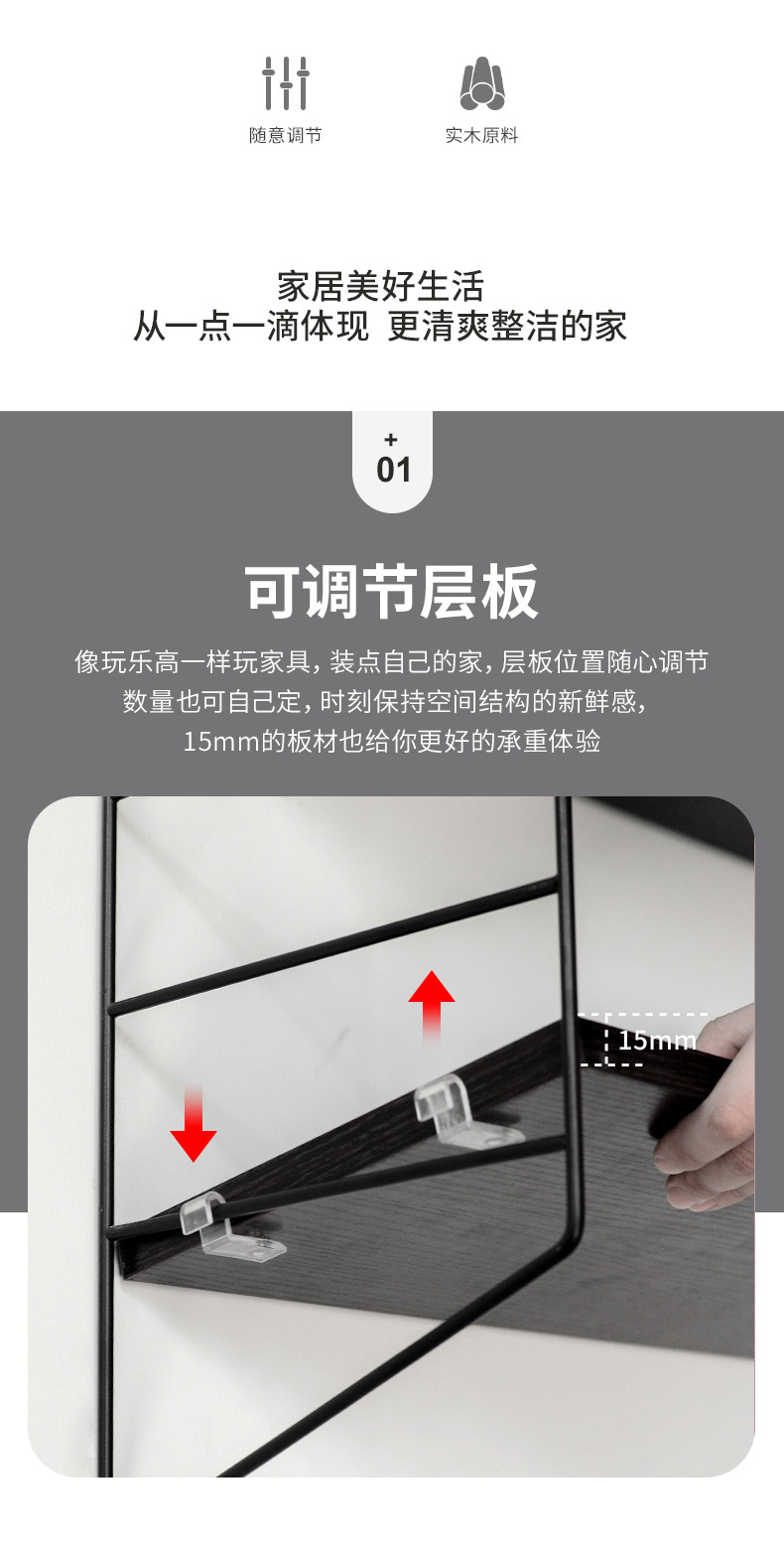 随意调节

实木原料

家居美好生活
从一点一滴体现 更清爽整洁的家

+
01

可调节层板

像玩乐高一样玩家具，装点自己的家，层板位置随心调节
数量也可自己定，时刻保持空间结构的新鲜感，
15mm的板材也给你更好的承重体验

15mm