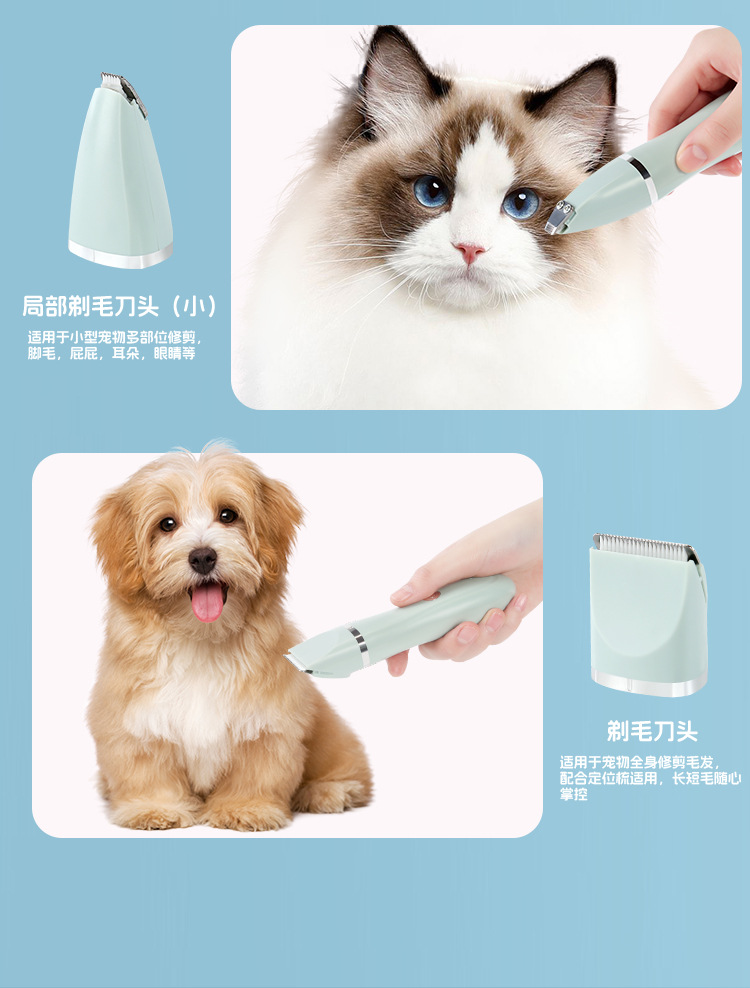 局部剃毛刀头（小）

适用于小型宠物多部位修剪，脚毛，屁屁，耳朵，眼睛等

剃毛刀头

适用于宠物全身修剪毛发，配合定位梳适用，长短毛随心掌控