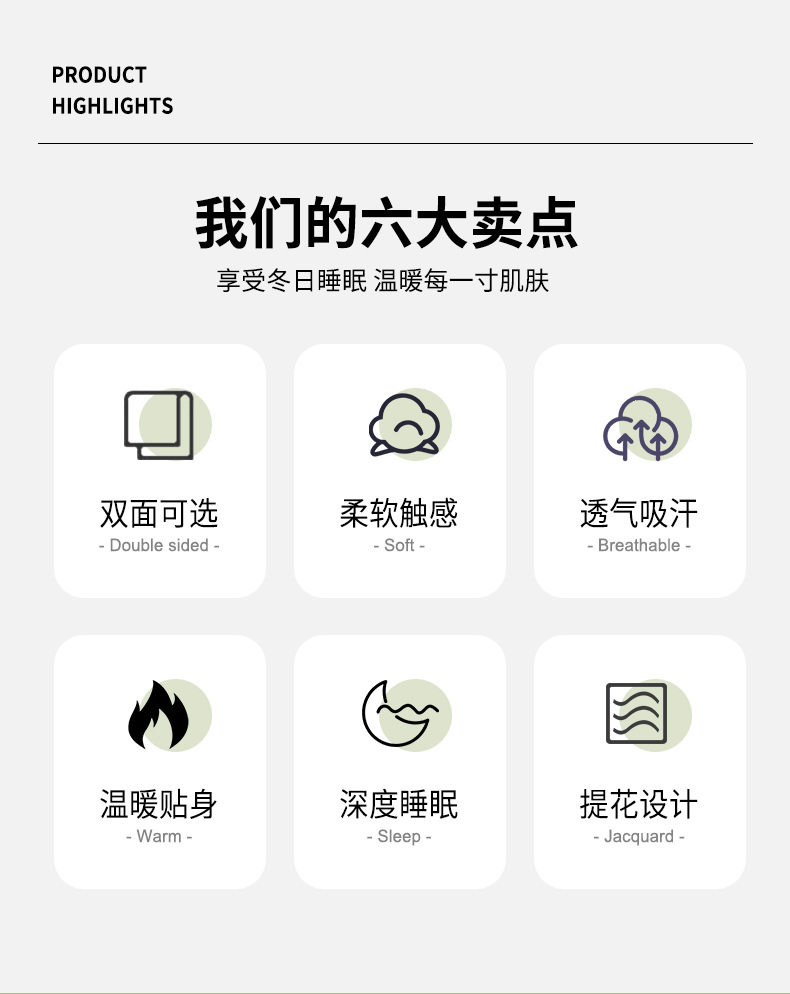 PRODUCT
HIGHLIGHTS

我们的六大卖点

享受冬日睡眠 温暖每一寸肌肤

双面可选
- Double sided -

柔软触感
- Soft -

透气吸汗
- Breathable -

温暖贴身
- Warm -

深度睡眠
- Sleep -

提花设计
- Jacquard -